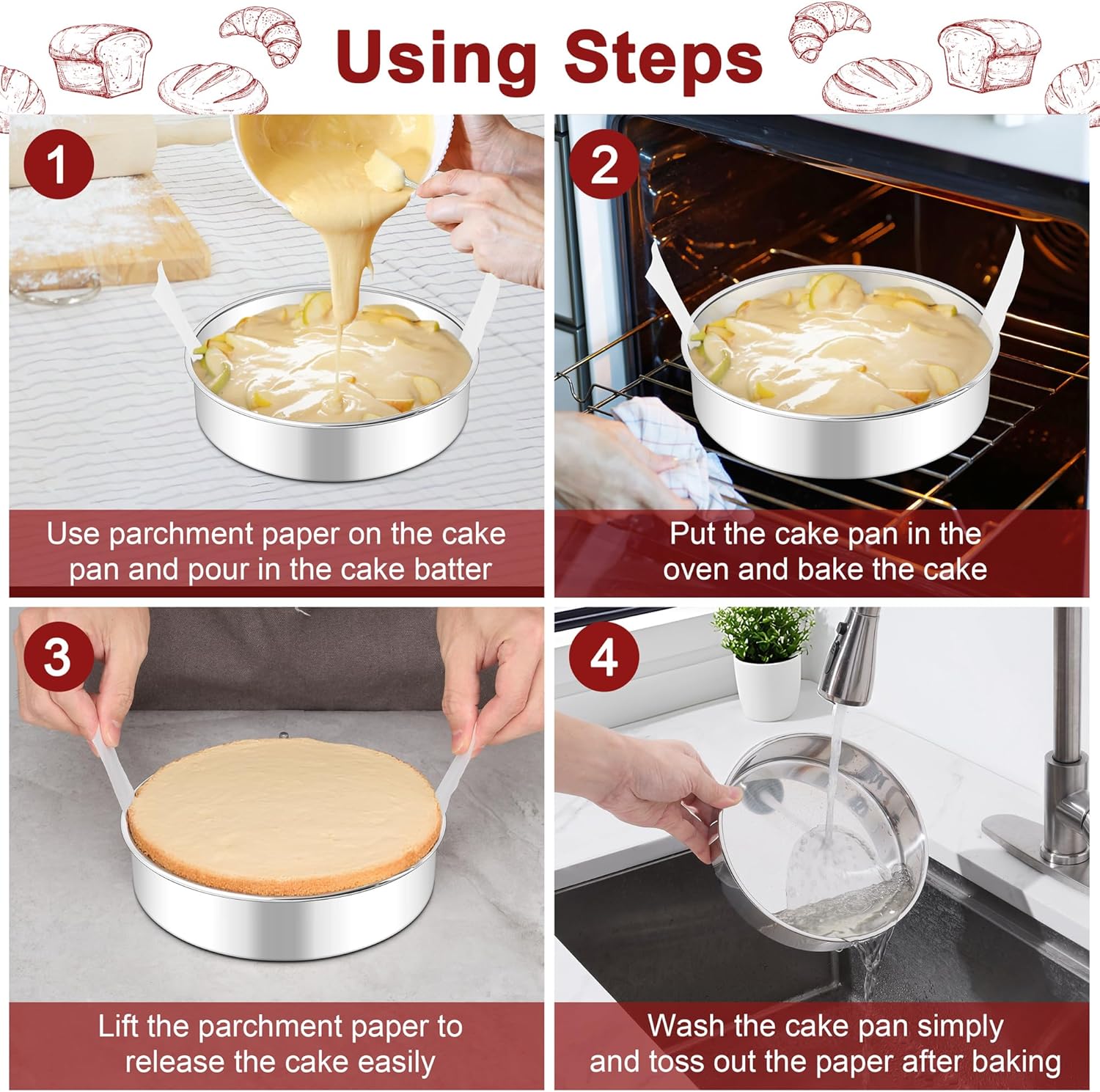 Using Steps

1

Use parchment paper on the cake pan and pour in the cake batter

2

Put the cake pan in the oven and bake the cake

3

Lift the parchment paper to release the cake easily

4

Wash the cake pan simply and toss out the paper after baking