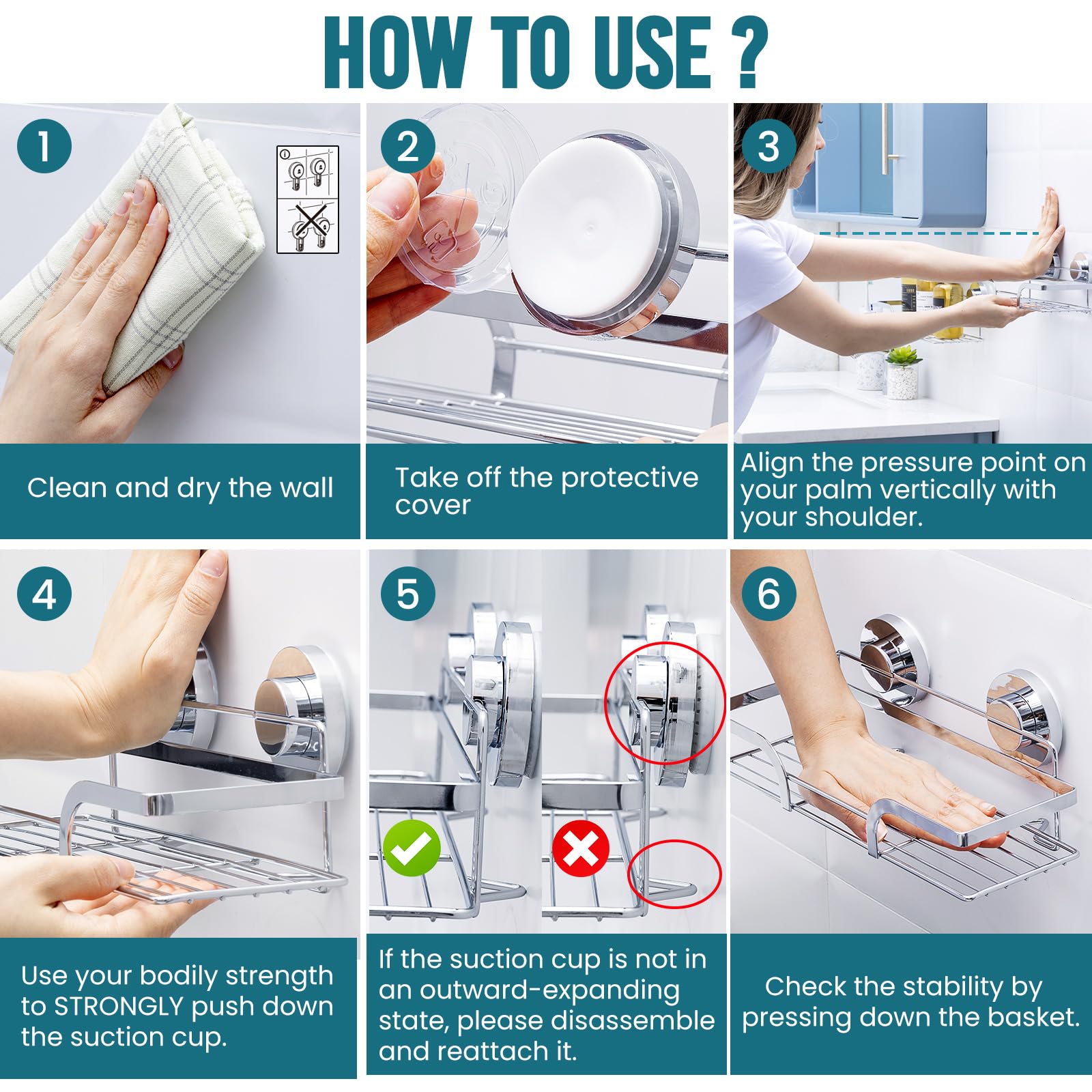 HOW TO USE ?

1

Clean and dry the wall

2

Take off the protective cover

3

Align the pressure point on your palm vertically with your shoulder.

4

Use your bodily strength to STRONGLY push down the suction cup.

5

If the suction cup is not in an outward-expanding state, please disassemble and reattach it.

6

Check the stability by pressing down the basket.