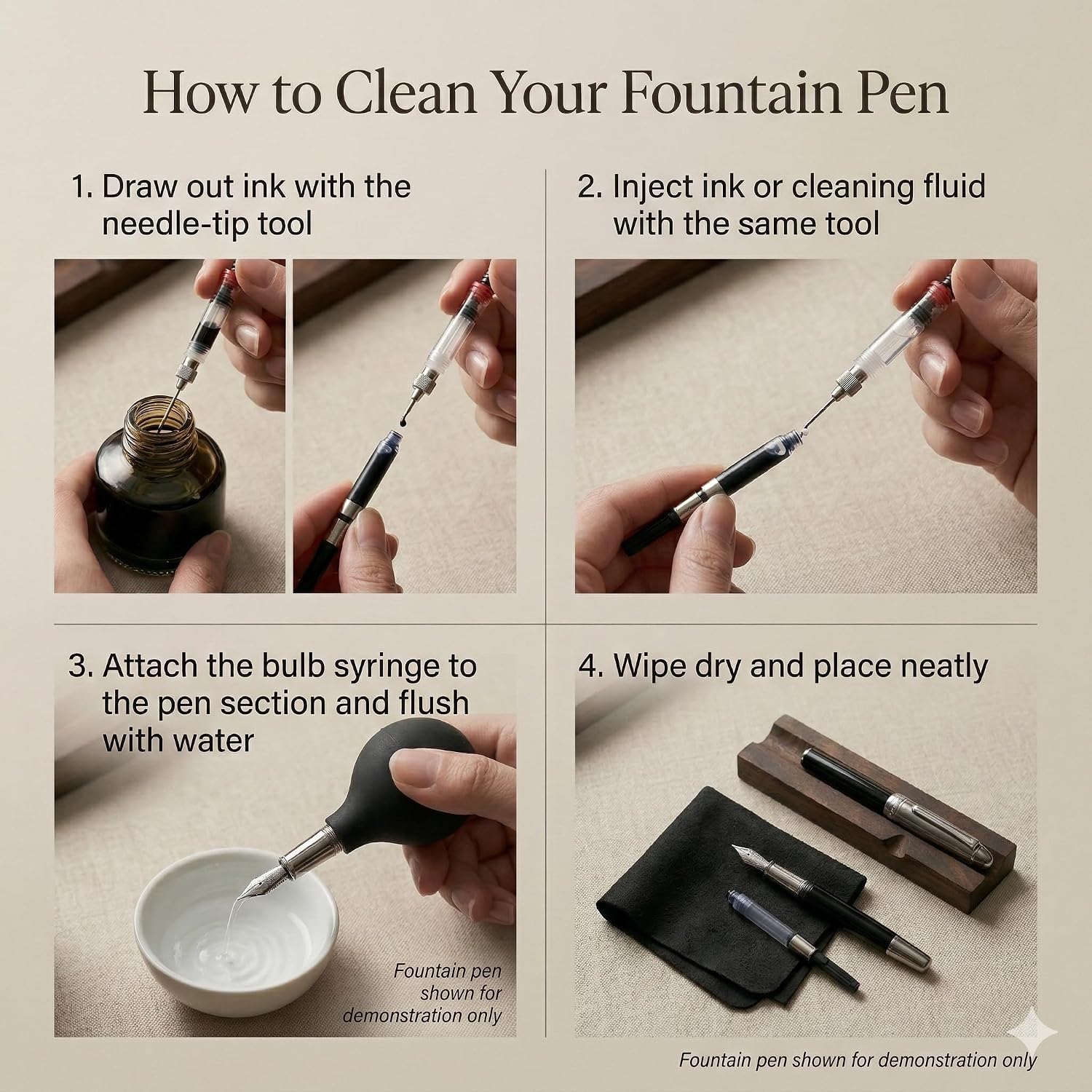 How to Clean Your Fountain Pen

1. Draw out ink with the needle-tip tool

2. Inject ink or cleaning fluid with the same tool

3. Attach the bulb syringe to the pen section and flush with water

Fountain pen shown for demonstration only

4. Wipe dry and place neatly

Fountain pen shown for demonstration only