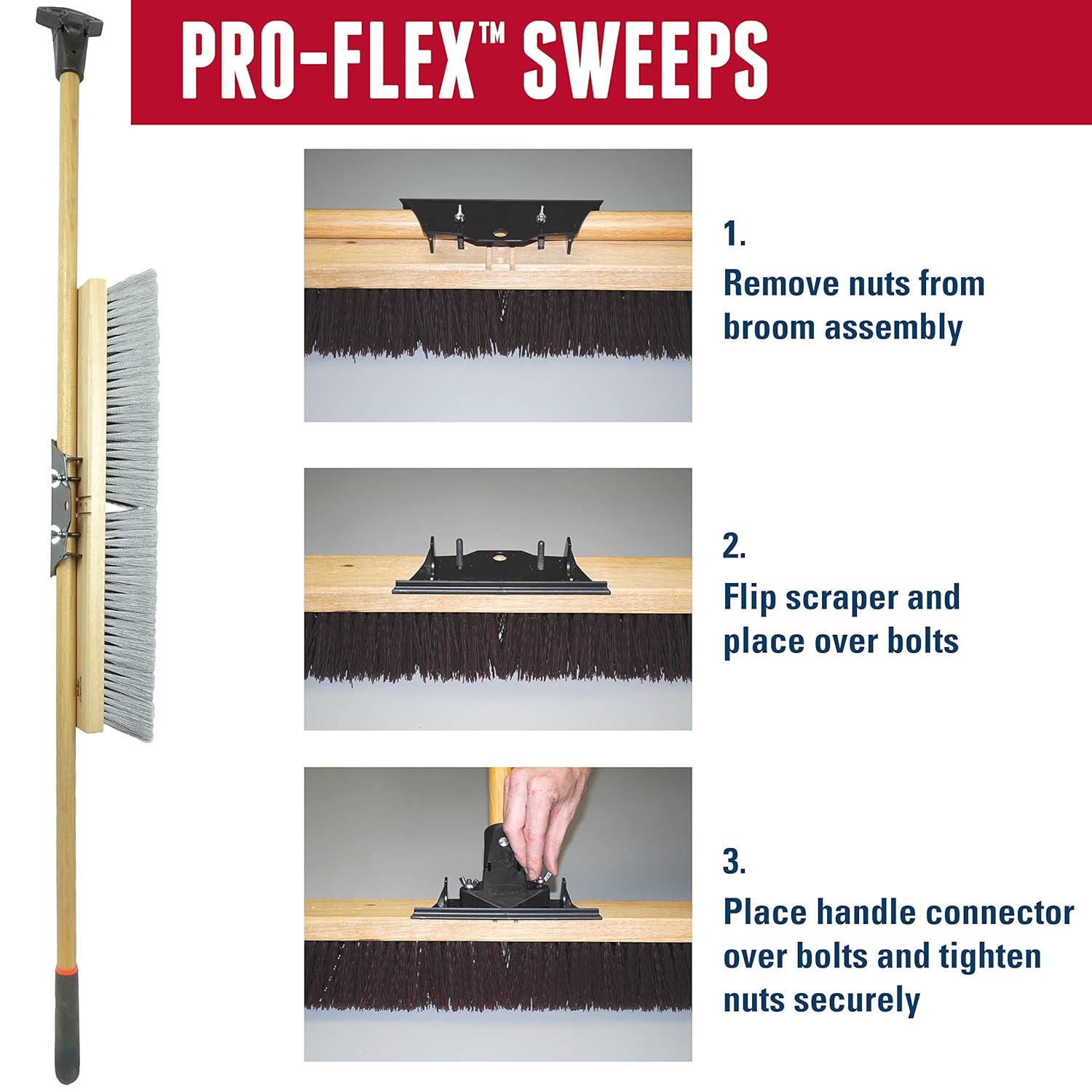 PRO-FLEX™ SWEEPS

1.
Remove nuts from broom assembly

2.
Flip scraper and place over bolts

3.
Place handle connector over bolts and tighten nuts securely