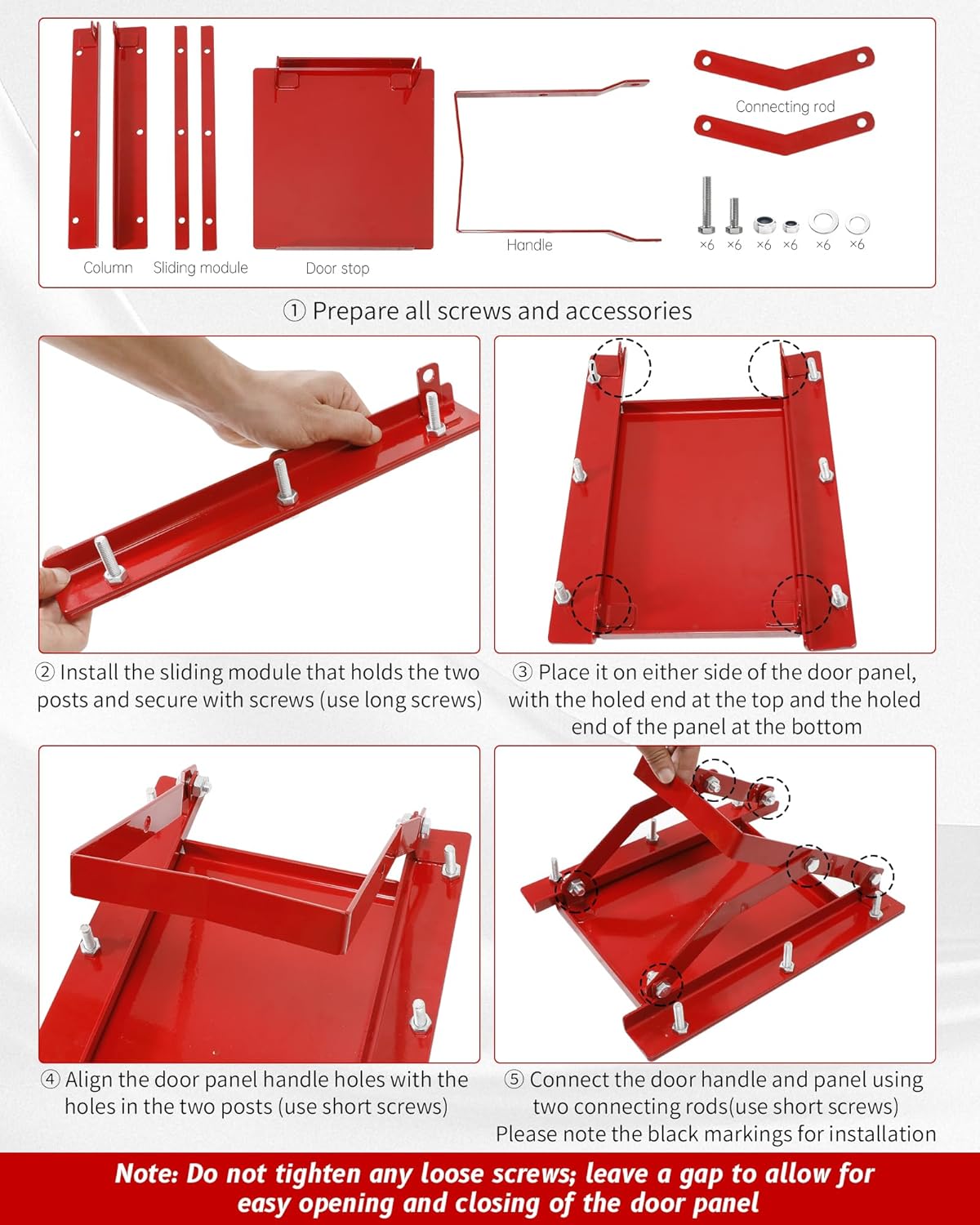 Column
Sliding module
Door stop
Handle
Connecting rod
×6 ×6 ×6 ×6 ×6 ×6

① Prepare all screws and accessories

② Install the sliding module that holds the two posts and secure with screws (use long screws)

③ Place it on either side of the door panel, with the holed end at the top and the holed end of the panel at the bottom

④ Align the door panel handle holes with the holes in the two posts (use short screws)

⑤ Connect the door handle and panel using two connecting rods(use short screws)
Please note the black markings for installation

Note: Do not tighten any loose screws; leave a gap to allow for easy opening and closing of the door panel