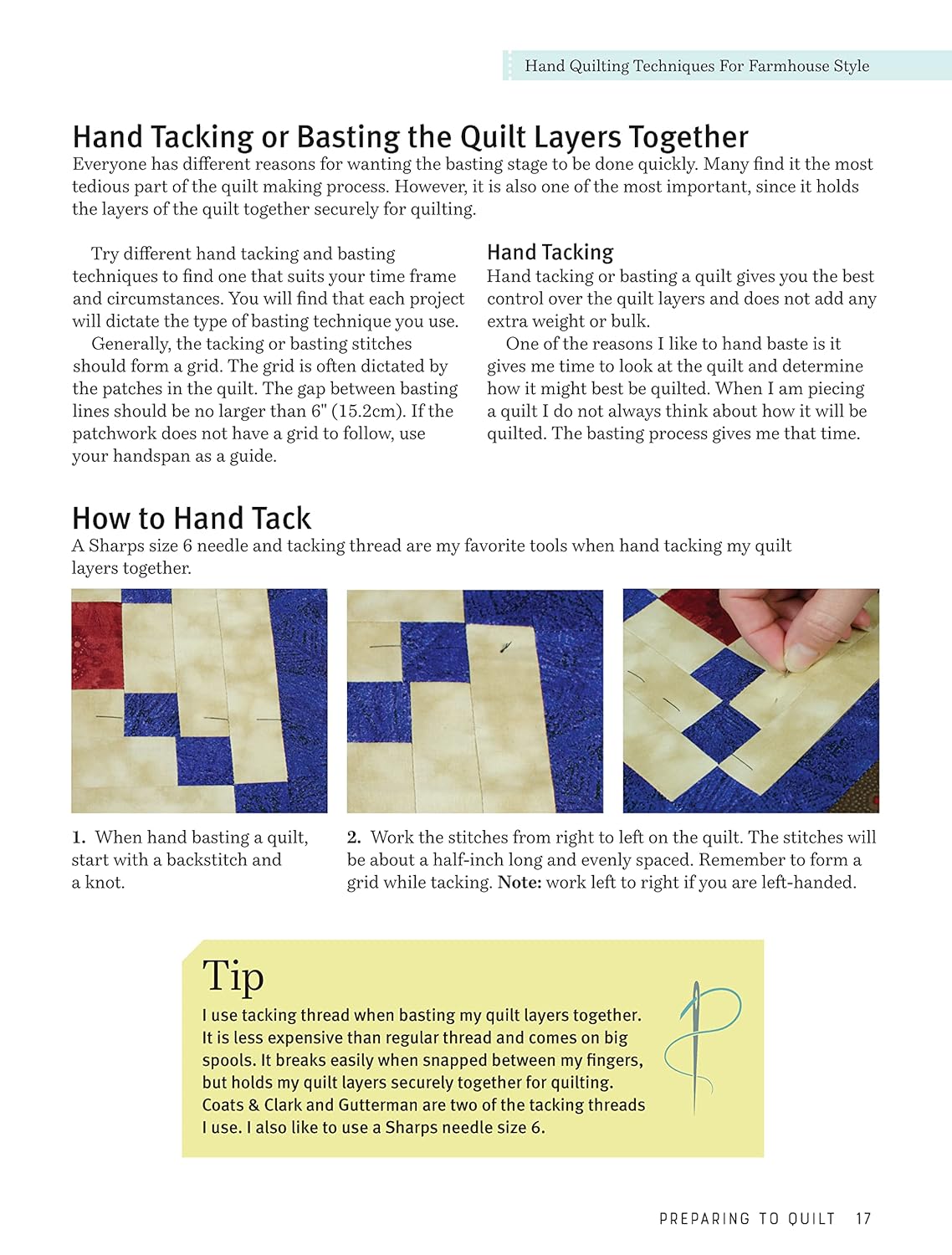 Hand Quilting Techniques For Farmhouse Style

Hand Tacking or Basting the Quilt Layers Together

Everyone has different reasons for wanting the basting stage to be done quickly. Many find it the most tedious part of the quilt making process. However, it is also one of the most important, since it holds the layers of the quilt together securely for quilting.

Try different hand tacking and basting techniques to find one that suits your time frame and circumstances. You will find that each project will dictate the type of basting technique you use.

Generally, the tacking or basting stitches should form a grid. The grid is often dictated by the patches in the quilt. The gap between basting lines should be no larger than 6" (15.2cm). If the patchwork does not have a grid to follow, use your handspan as a guide.

Hand Tacking

Hand tacking or basting a quilt gives you the best control over the quilt layers and does not add any extra weight or bulk.

One of the reasons I like to hand baste is it gives me time to look at the quilt and determine how it might best be quilted. When I am piecing a quilt I do not always think about how it will be quilted. The basting process gives me that time.

How to Hand Tack

A Sharps size 6 needle and tacking thread are my favorite tools when hand tacking my quilt layers together.

1. When hand basting a quilt, start with a backstitch and a knot.

2. Work the stitches from right to left on the quilt. The stitches will be about a half-inch long and evenly spaced. Remember to form a grid while tacking. Note: work left to right if you are left-handed.

Tip

I use tacking thread when basting my quilt layers together. It is less expensive than regular thread and comes on big spools. It breaks easily when snapped between my fingers, but holds my quilt layers securely together for quilting. Coats & Clark and Gutterman are two of the tacking threads I use. I also like to use a Sharps needle size 6.

PREPARING TO QUILT 17