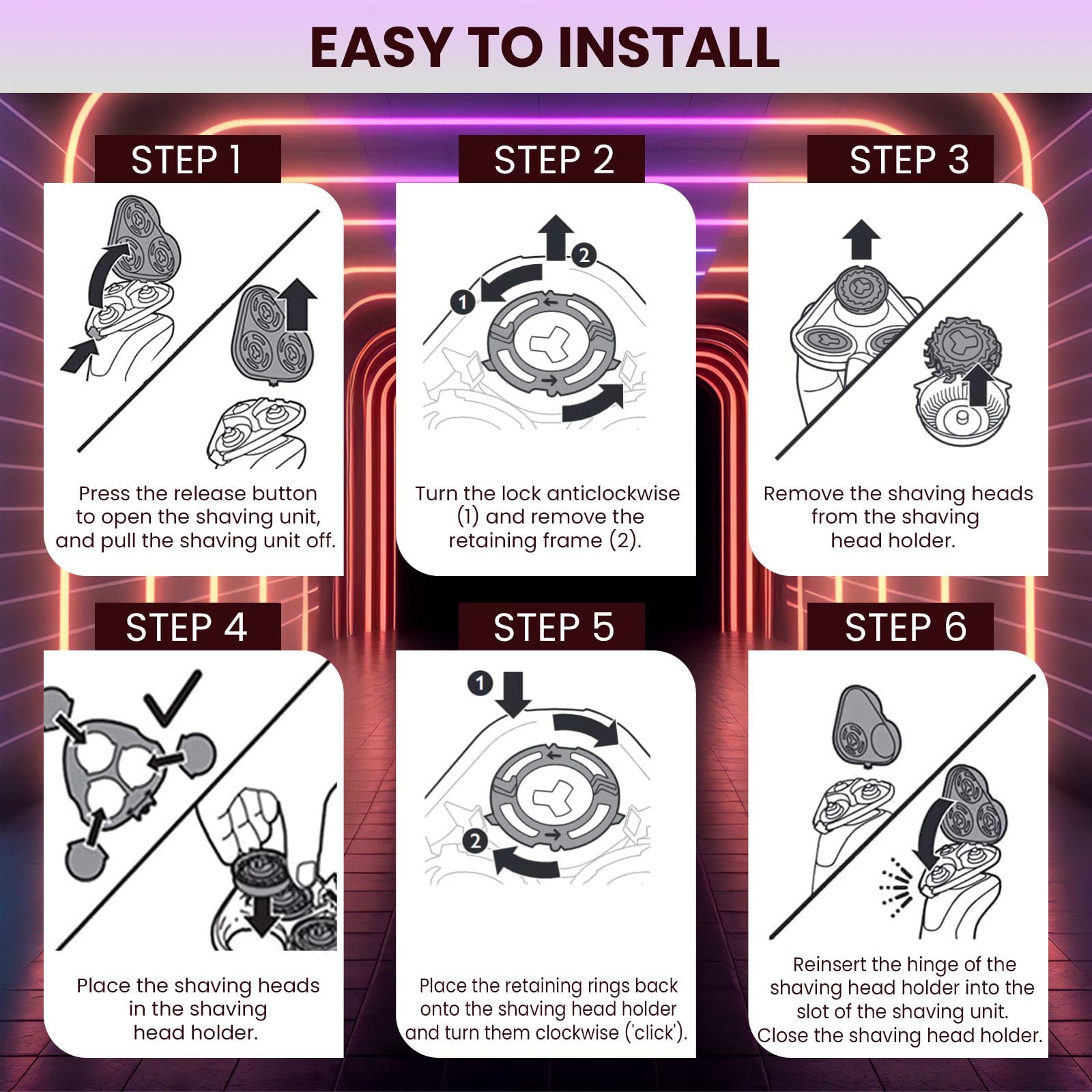 EASY TO INSTALL

STEP 1

Press the release button to open the shaving unit, and pull the shaving unit off.

STEP 2

2

1

Turn the lock anticlockwise (1) and remove the retaining frame (2).

STEP 3

Remove the shaving heads from the shaving head holder.

STEP 4

Place the shaving heads in the shaving head holder.

STEP 5

1

2

Place the retaining rings back onto the shaving head holder and turn them clockwise ('click').

STEP 6

Reinsert the hinge of the shaving head holder into the slot of the shaving unit. Close the shaving head holder.