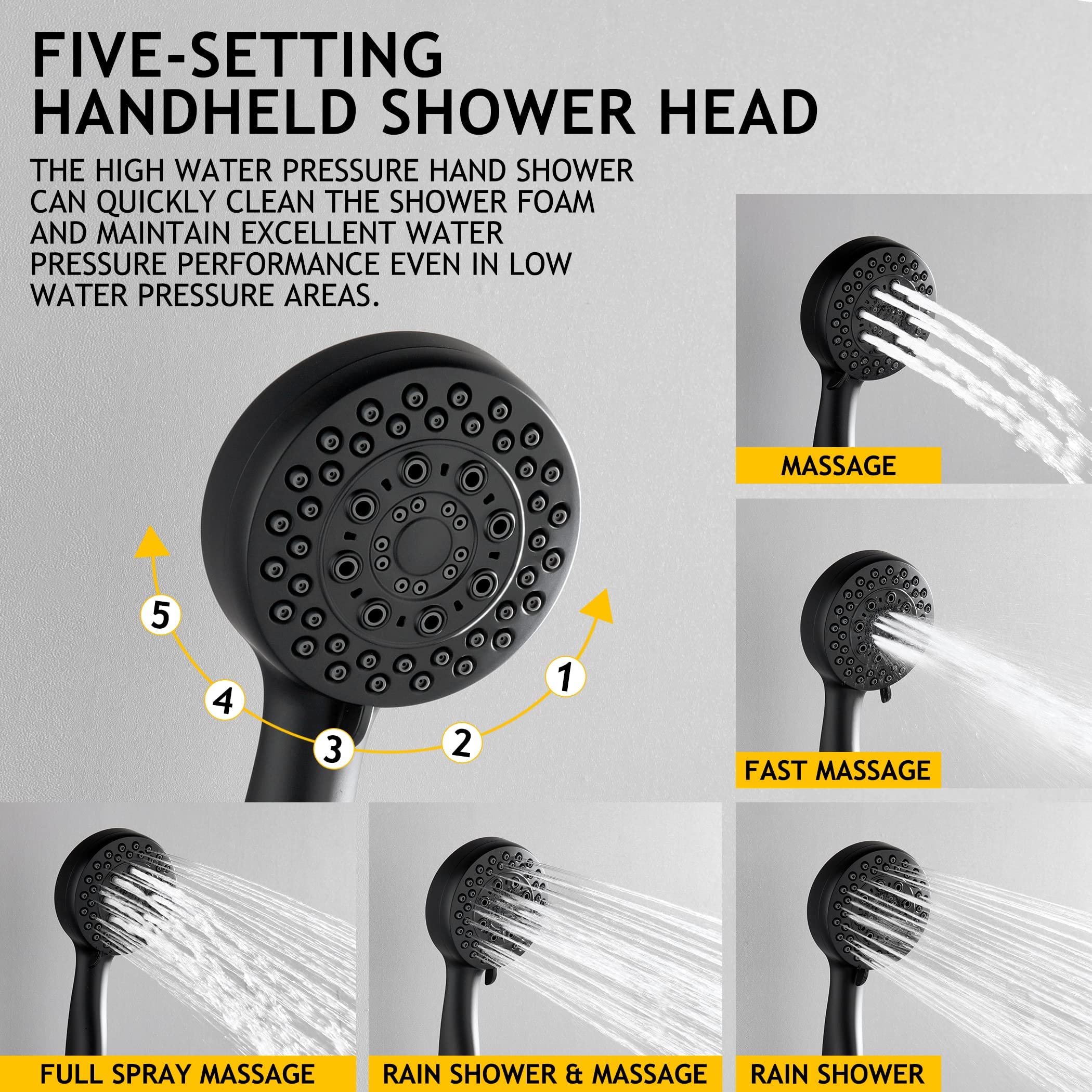 FIVE-SETTING HANDHELD SHOWER HEAD

THE HIGH WATER PRESSURE HAND SHOWER CAN QUICKLY CLEAN THE SHOWER FOAM AND MAINTAIN EXCELLENT WATER PRESSURE PERFORMANCE EVEN IN LOW WATER PRESSURE AREAS.

5
4
3
2
1

MASSAGE

FAST MASSAGE

FULL SPRAY MASSAGE

RAIN SHOWER & MASSAGE

RAIN SHOWER