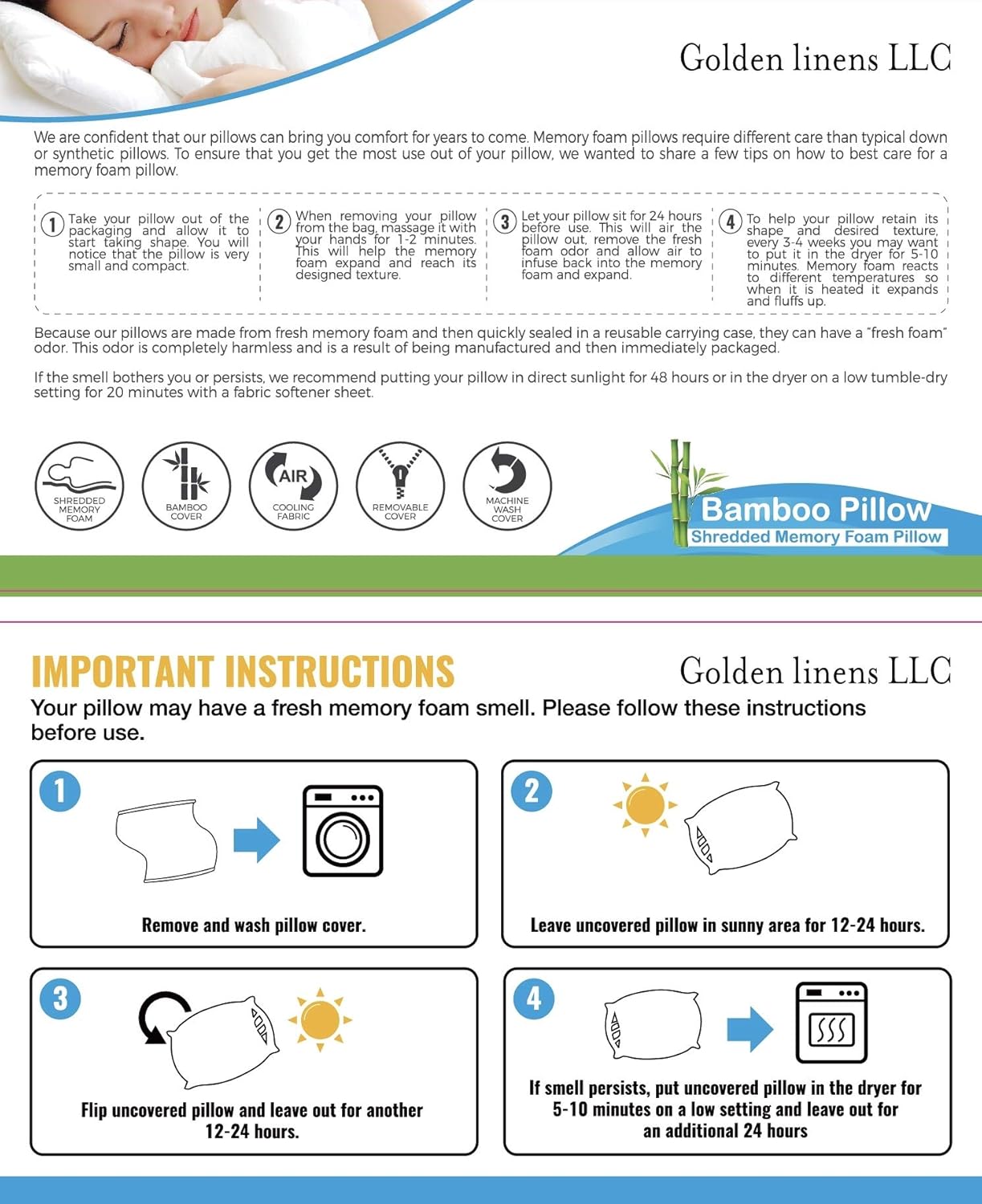 Golden linens LLC

We are confident that our pillows can bring you comfort for years to come. Memory foam pillows require different care than typical down or synthetic pillows. To ensure that you get the most use out of your pillow, we wanted to share a few tips on how to best care for a memory foam pillow.

1 Take your pillow out of the packaging and allow it to start taking shape. You will notice that the pillow is very small and compact.

2 When removing your pillow from the bag, massage it with your hands for 1-2 minutes. This will help the memory foam expand and reach its designed texture.

3 Let your pillow sit for 24 hours before use. This will air the pillow out, remove the fresh foam odor and allow air to infuse back into the memory foam and expand.

4 To help your pillow retain its shape and desired texture, every 3-4 weeks you may want to put it in the dryer for 5-10 minutes. Memory foam reacts to different temperatures so when it is heated it expands and fluffs up.

Because our pillows are made from fresh memory foam and then quickly sealed in a reusable carrying case, they can have a "fresh foam" odor. This odor is completely harmless and is a result of being manufactured and then immediately packaged.

If the smell bothers you or persists, we recommend putting your pillow in direct sunlight for 48 hours or in the dryer on a low tumble-dry setting for 20 minutes with a fabric softener sheet.

SHREDDED MEMORY FOAM

BAMBOO COVER

AIR
COOLING FABRIC

REMOVABLE COVER

MACHINE WASH COVER

Bamboo Pillow
Shredded Memory Foam Pillow

IMPORTANT INSTRUCTIONS

Golden linens LLC

Your pillow may have a fresh memory foam smell. Please follow these instructions before use.

1
Remove and wash pillow cover.

2
Leave uncovered pillow in sunny area for 12-24 hours.

3
Flip uncovered pillow and leave out for another 12-24 hours.

4
If smell persists, put uncovered pillow in the dryer for 5-10 minutes on a low setting and leave out for an additional 24 hours