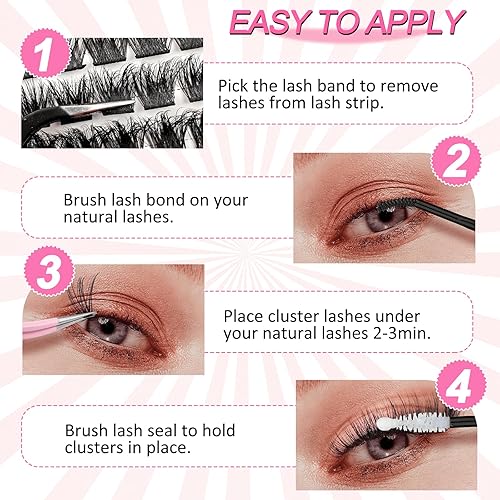 EASY TO APPLY

1

Pick the lash band to remove lashes from lash strip.

2

Brush lash bond on your natural lashes.

3

Place cluster lashes under your natural lashes 2-3min.

4

Brush lash seal to hold clusters in place.