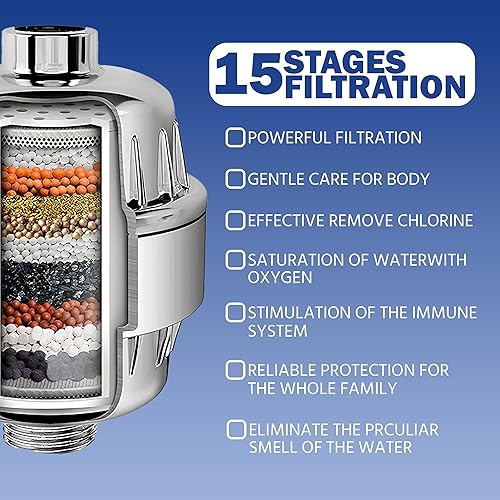 15 STAGES FILTRATION

POWERFUL FILTRATION

GENTLE CARE FOR BODY

EFFECTIVE REMOVE CHLORINE

SATURATION OF WATERWITH OXYGEN

STIMULATION OF THE IMMUNE SYSTEM

RELIABLE PROTECTION FOR THE WHOLE FAMILY

ELIMINATE THE PRCULIAR SMELL OF THE WATER