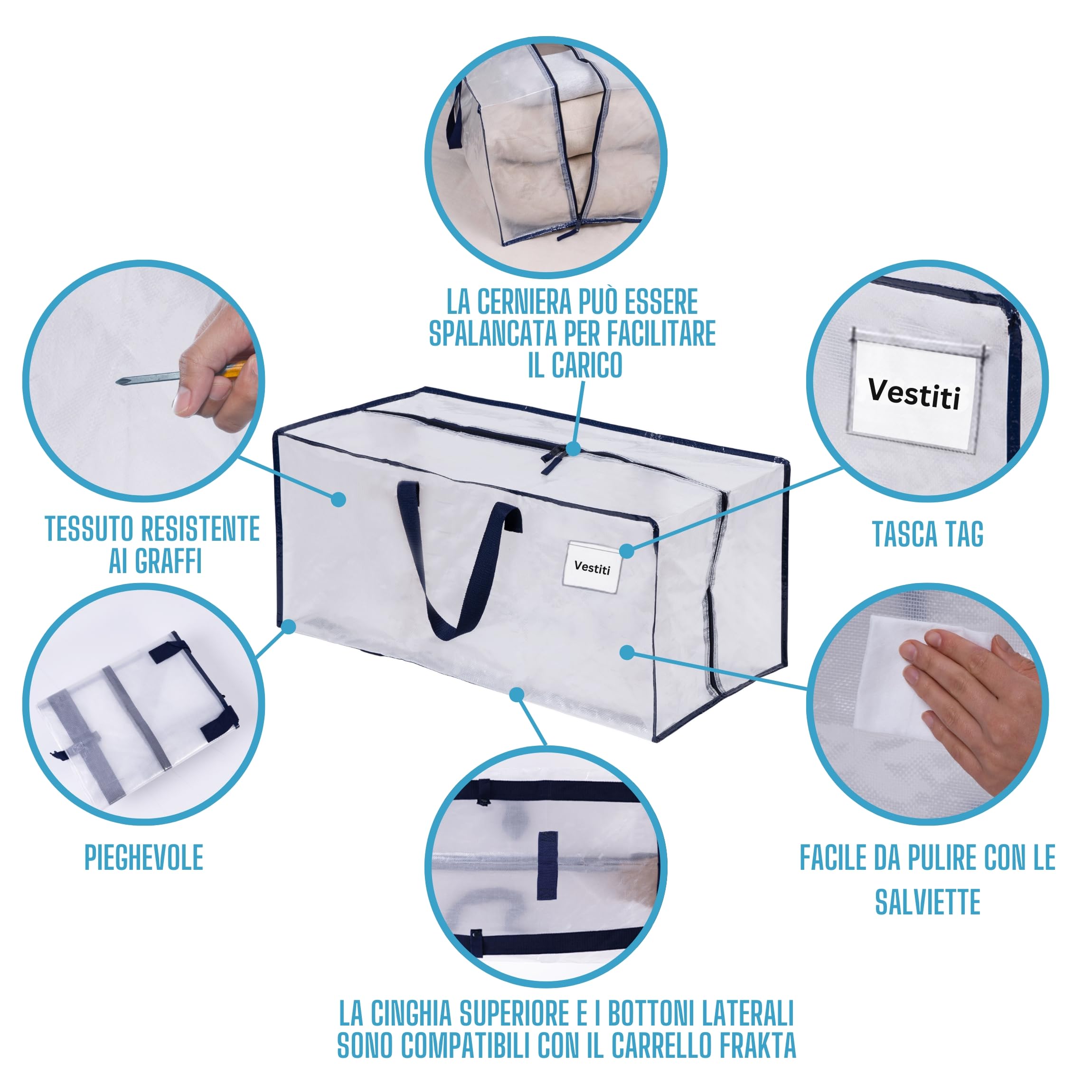 LA CERNIERA PUÒ ESSERE SPALANCATA PER FACILITARE IL CARICO

Vestiti

TESSUTO RESISTENTE AI GRAFFI

Vestiti

TASCA TAG

PIEGHEVOLE

FACILE DA PULIRE CON LE SALVIETTE

LA CINGHIA SUPERIORE E I BOTTONI LATERALI SONO COMPATIBILI CON IL CARRELLO FRAKTA