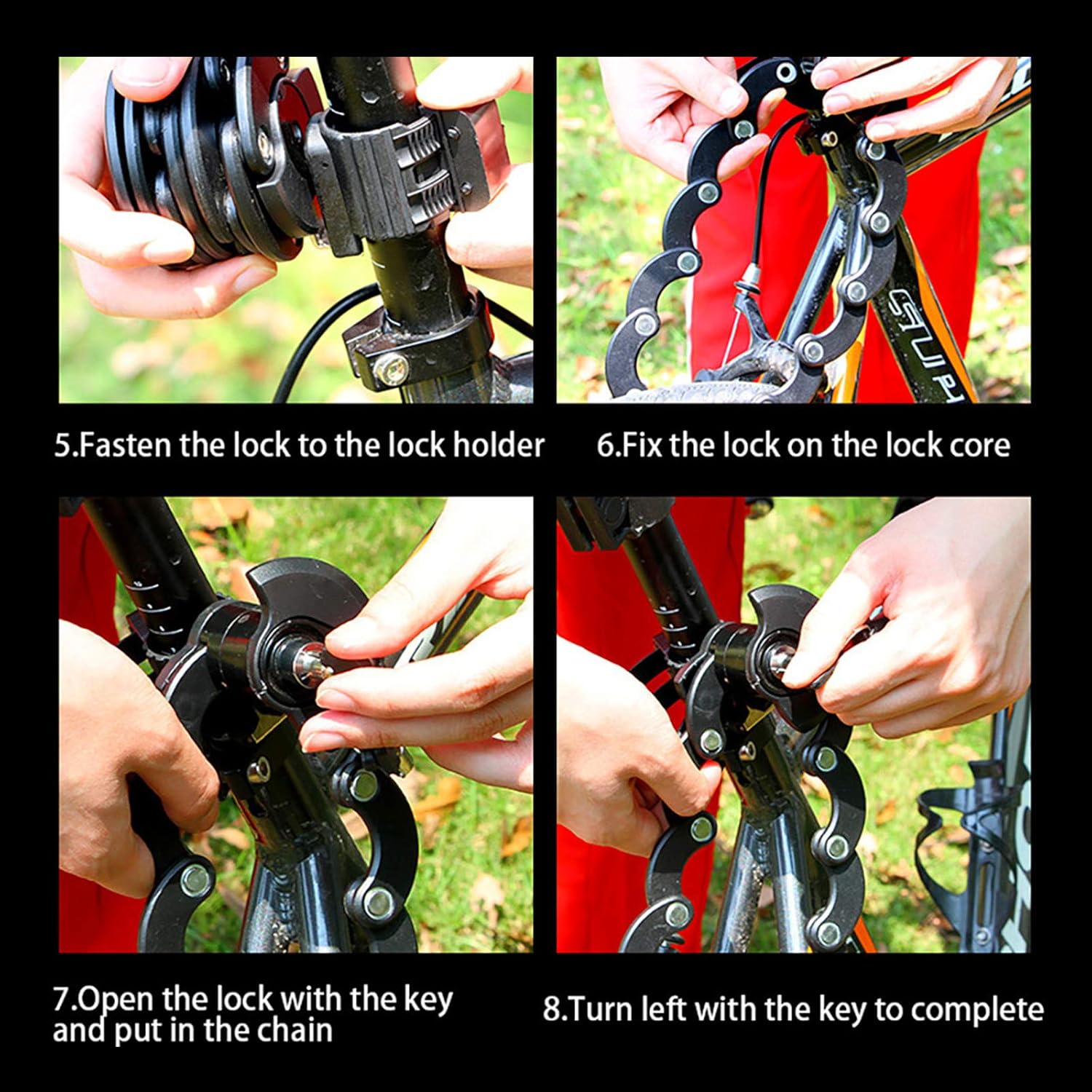 5.Fasten the lock to the lock holder

6.Fix the lock on the lock core

7.Open the lock with the key and put in the chain

8.Turn left with the key to complete