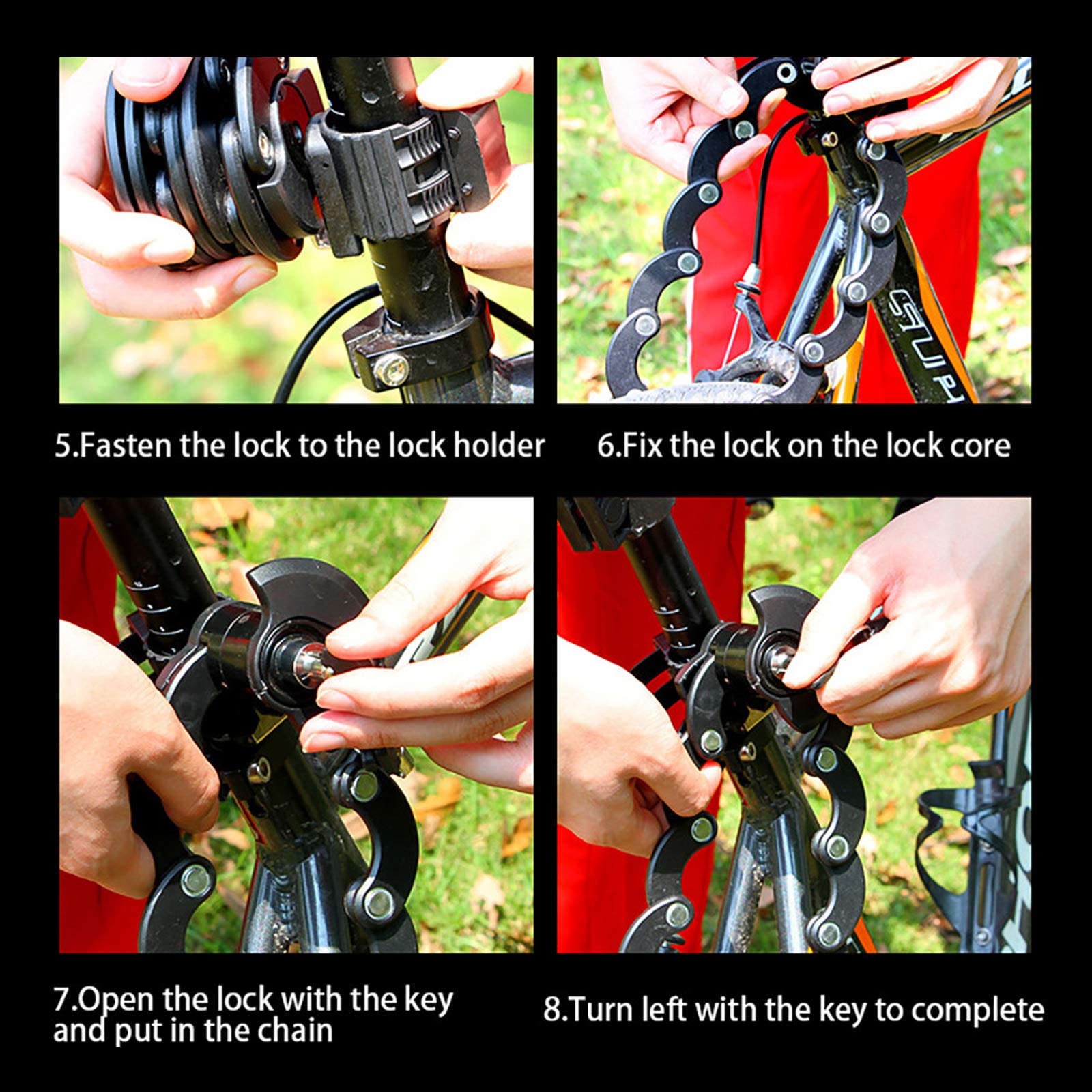 5.Fasten the lock to the lock holder

6.Fix the lock on the lock core

7.Open the lock with the key and put in the chain

8.Turn left with the key to complete