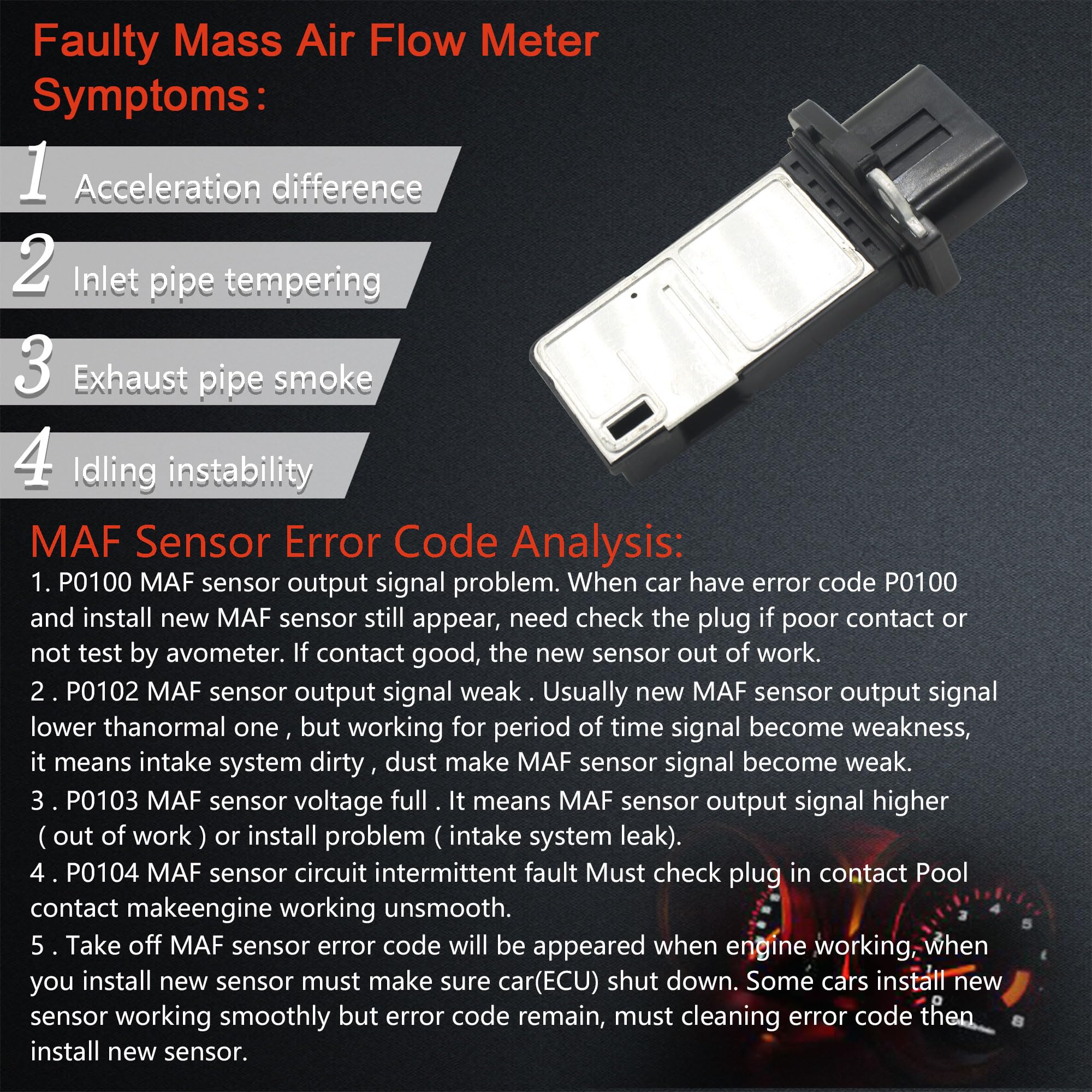 Faulty Mass Air Flow Meter Symptoms：

1 Acceleration difference

2 Inlet pipe tempering

3 Exhaust pipe smoke

4 Idling instability

MAF Sensor Error Code Analysis:

1. P0100 MAF sensor output signal problem. When car have error code P0100 and install new MAF sensor still appear, need check the plug if poor contact or not test by avometer. If contact good, the new sensor out of work.

2 . P0102 MAF sensor output signal weak . Usually new MAF sensor output signal lower thanormal one , but working for period of time signal become weakness, it means intake system dirty , dust make MAF sensor signal become weak.

3 . P0103 MAF sensor voltage full . It means MAF sensor output signal higher ( out of work ) or install problem ( intake system leak).

4 . P0104 MAF sensor circuit intermittent fault Must check plug in contact Pool contact makeengine working unsmooth.

5 . Take off MAF sensor error code will be appeared when engine working, when you install new sensor must make sure car(ECU) shut down. Some cars install new sensor working smoothly but error code remain, must cleaning error code then install new sensor.