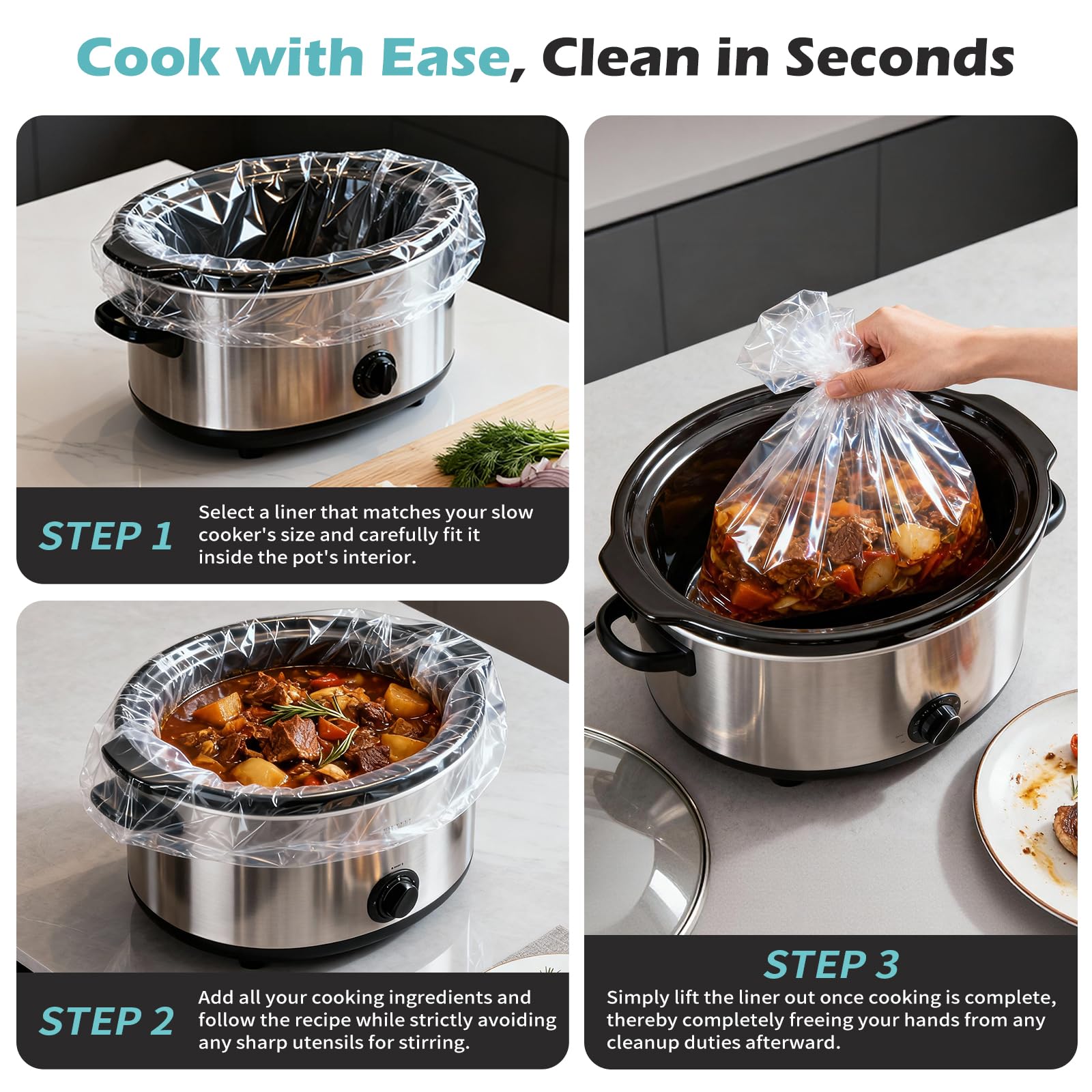 Cook with Ease, Clean in Seconds

STEP 1
Select a liner that matches your slow cooker's size and carefully fit it inside the pot's interior.

STEP 2
Add all your cooking ingredients and follow the recipe while strictly avoiding any sharp utensils for stirring.

STEP 3
Simply lift the liner out once cooking is complete, thereby completely freeing your hands from any cleanup duties afterward.