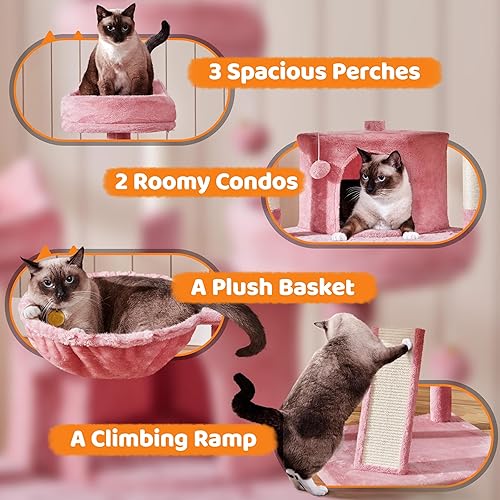 3 Spacious Perches

2 Roomy Condos

A Plush Basket

A Climbing Ramp