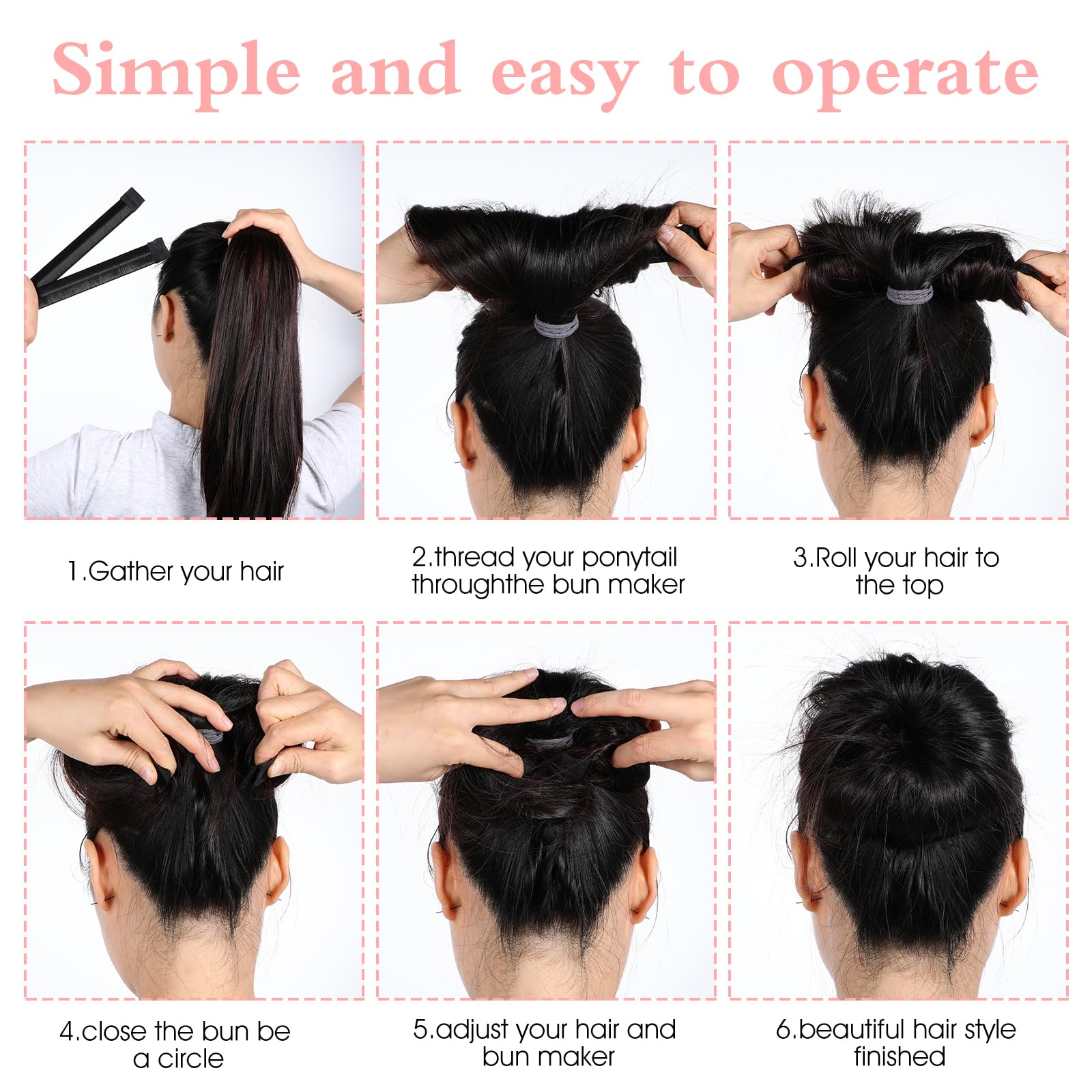 Simple and easy to operate

1.Gather your hair

2.thread your ponytail throughthe bun maker

3.Roll your hair to the top

4.close the bun be a circle

5.adjust your hair and bun maker

6.beautiful hair style finished