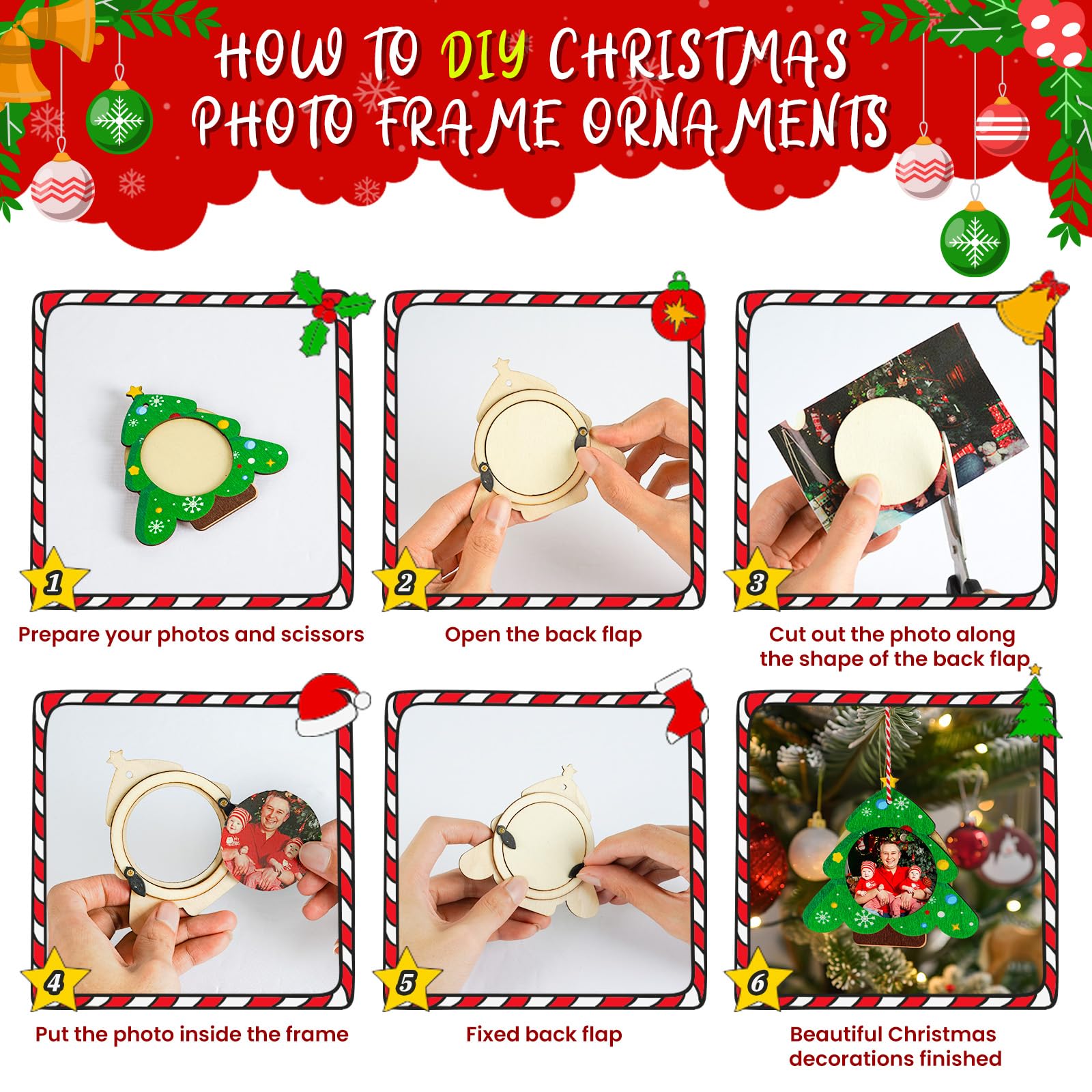 HOW TO DIY CHRISTMAS PHOTO FRAME ORNAMENTS

1
Prepare your photos and scissors

2
Open the back flap

3
Cut out the photo along the shape of the back flap

4
Put the photo inside the frame

5
Fixed back flap

6
Beautiful Christmas decorations finished