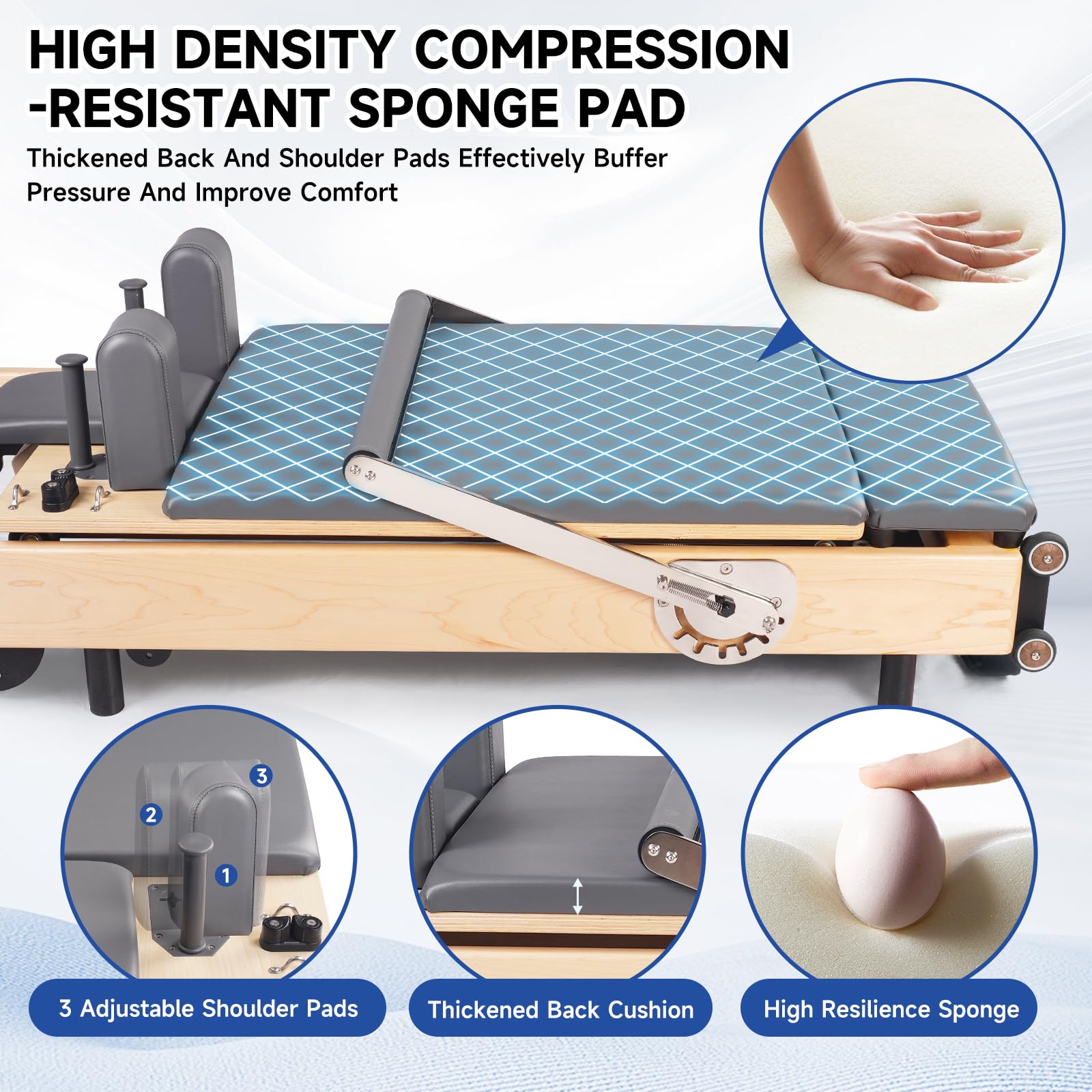 HIGH DENSITY COMPRESSION -RESISTANT SPONGE PAD

Thickened Back And Shoulder Pads Effectively Buffer Pressure And Improve Comfort

3
2
1

3 Adjustable Shoulder Pads

Thickened Back Cushion

High Resilience Sponge