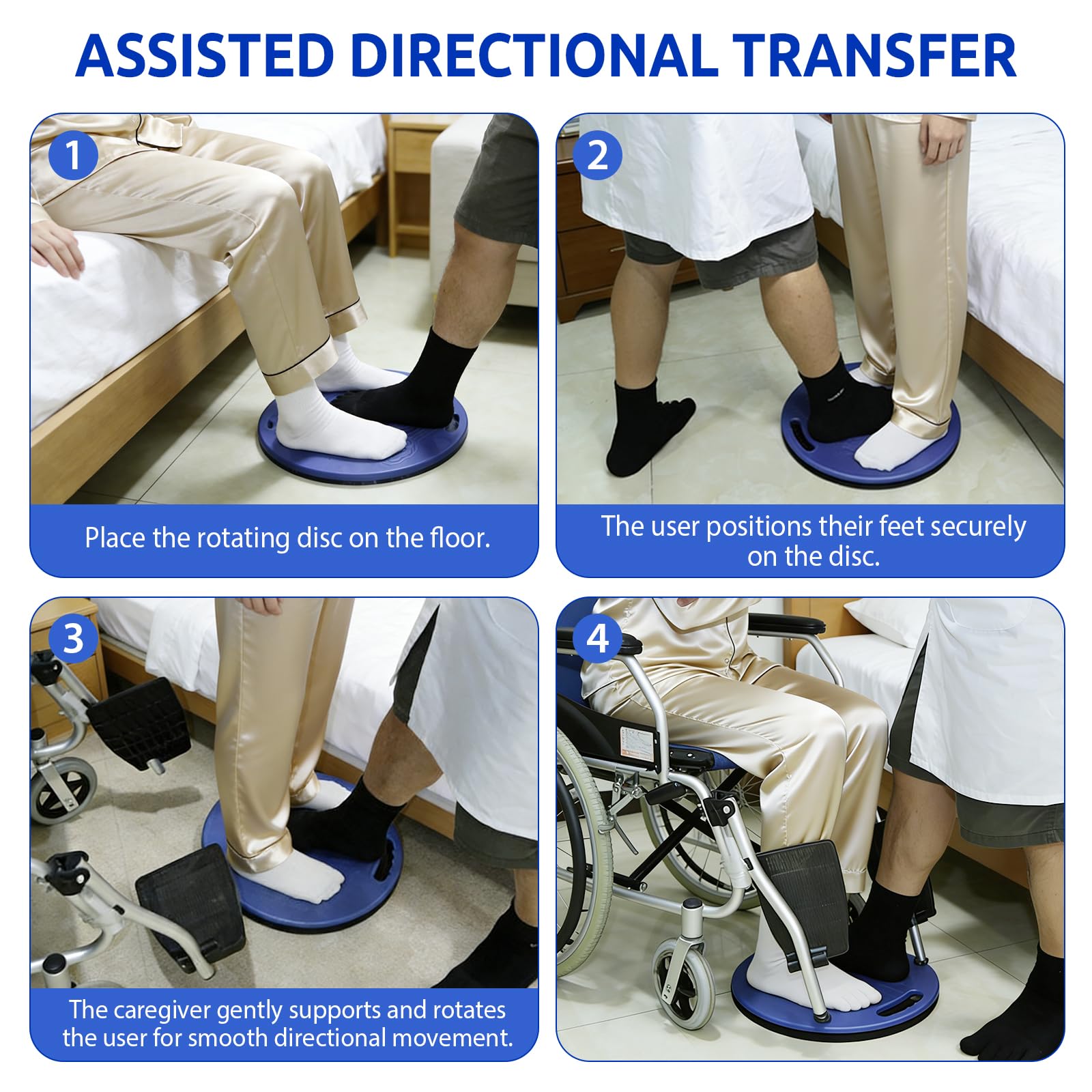 ASSISTED DIRECTIONAL TRANSFER

1

Place the rotating disc on the floor.

2

The user positions their feet securely on the disc.

3

The caregiver gently supports and rotates the user for smooth directional movement.

4