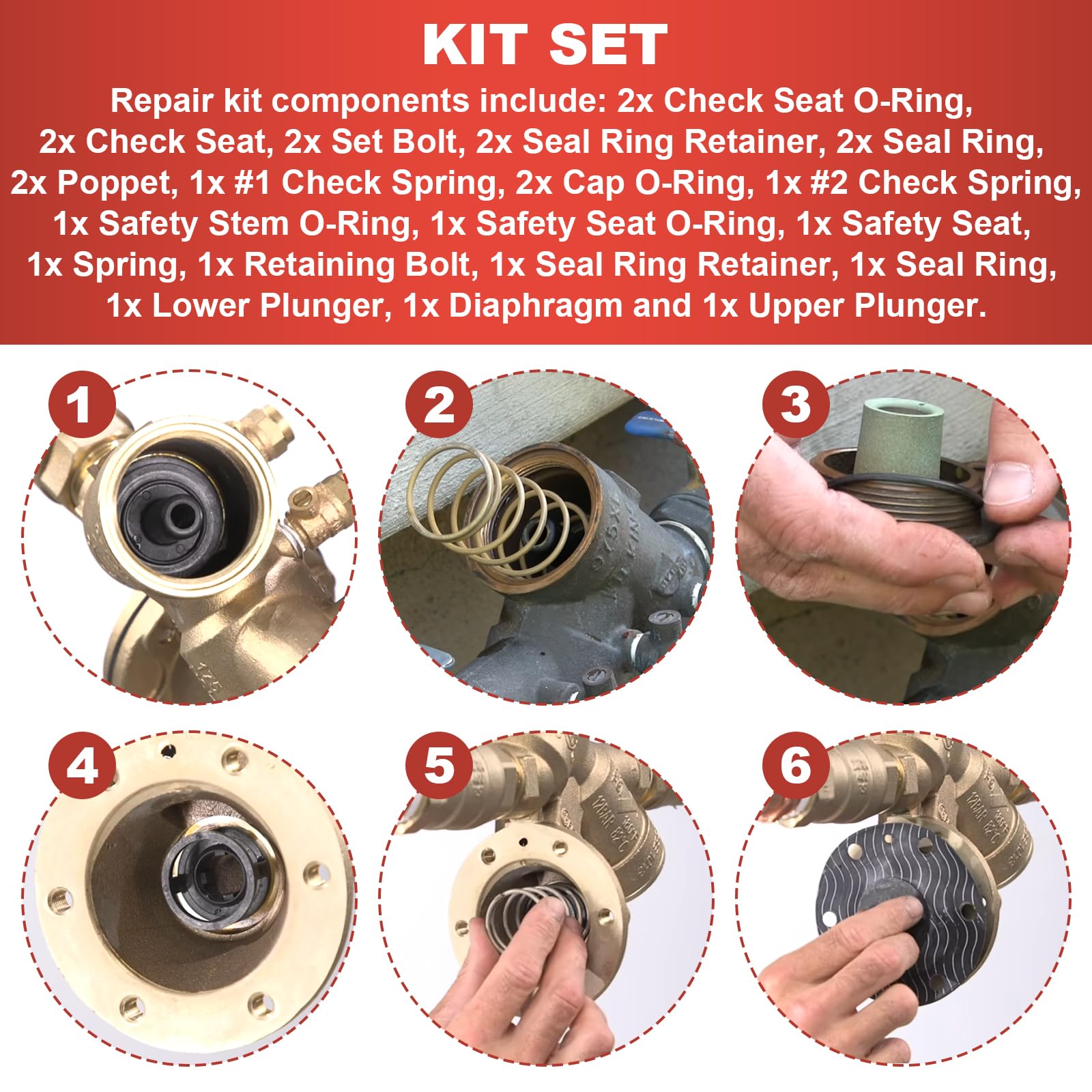 KIT SET

Repair kit components include: 2x Check Seat O-Ring, 2x Check Seat, 2x Set Bolt, 2x Seal Ring Retainer, 2x Seal Ring, 2x Poppet, 1x #1 Check Spring, 2x Cap O-Ring, 1x #2 Check Spring, 1x Safety Stem O-Ring, 1x Safety Seat O-Ring, 1x Safety Seat, 1x Spring, 1x Retaining Bolt, 1x Seal Ring Retainer, 1x Seal Ring, 1x Lower Plunger, 1x Diaphragm and 1x Upper Plunger.

1

2

3

4

5

6