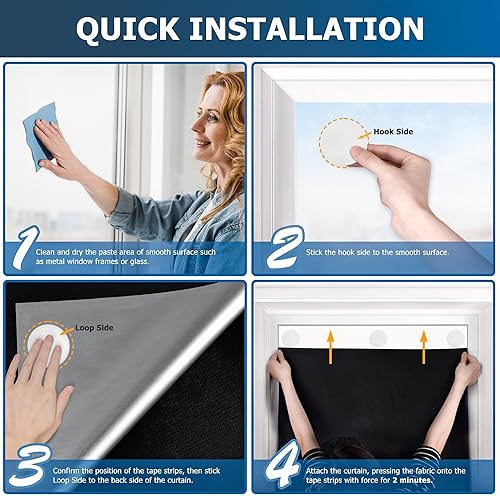 QUICK INSTALLATION

1 Clean and dry the paste area of smooth surface such as metal window frames or glass.

Hook Side

2 Stick the hook side to the smooth surface.

Loop Side

3 Confirm the position of the tape strips, then stick Loop Side to the back side of the curtain.

4 Attach the curtain, pressing the fabric onto the tape strips with force for 2 minutes.