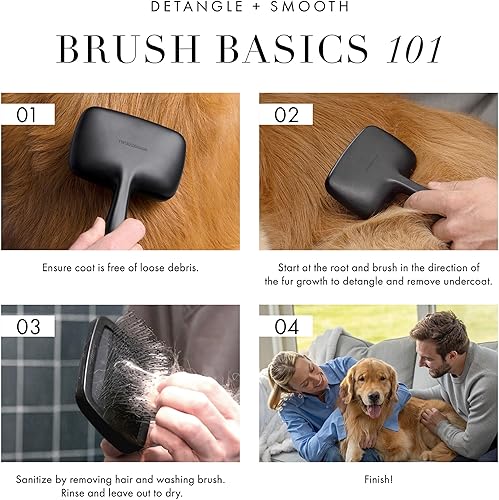 DETANGLE + SMOOTH

BRUSH BASICS 101

01

Ensure coat is free of loose debris.

02

Start at the root and brush in the direction of the fur growth to detangle and remove undercoat.

03

Sanitize by removing hair and washing brush. Rinse and leave out to dry.

04

Finish!