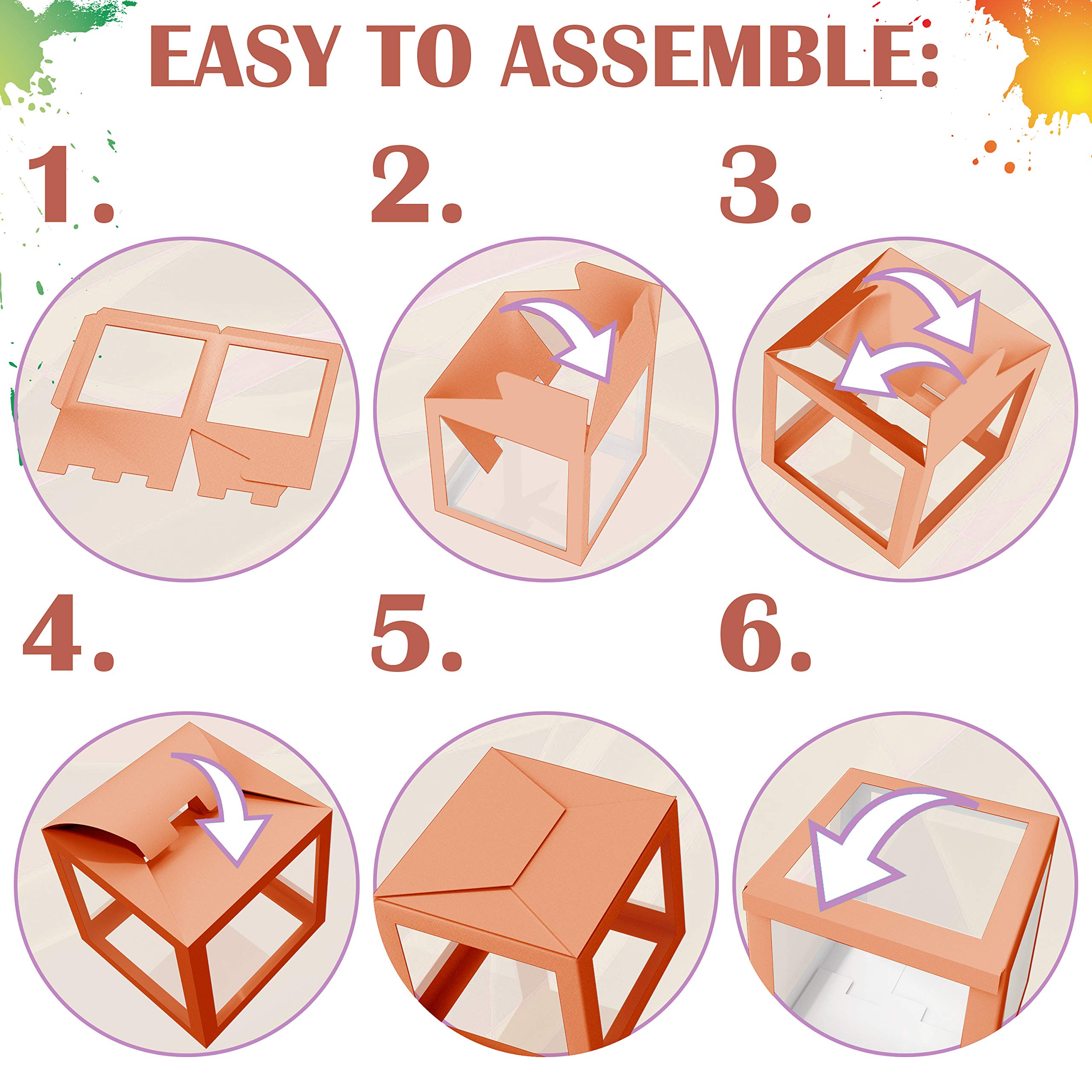 EASY TO ASSEMBLE:

1.

2.

3.

4.

5.

6.