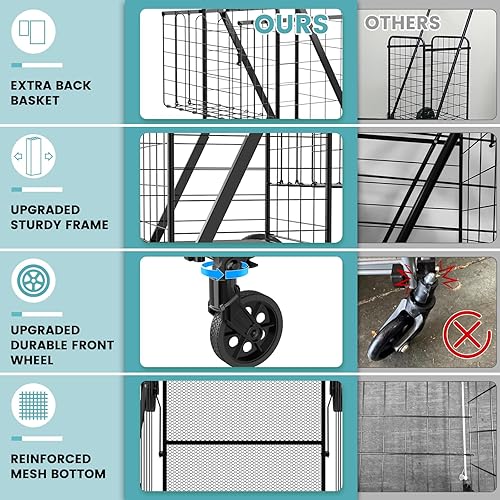 OURS

OTHERS

EXTRA BACK BASKET

UPGRADED STURDY FRAME

UPGRADED DURABLE FRONT WHEEL

REINFORCED MESH BOTTOM