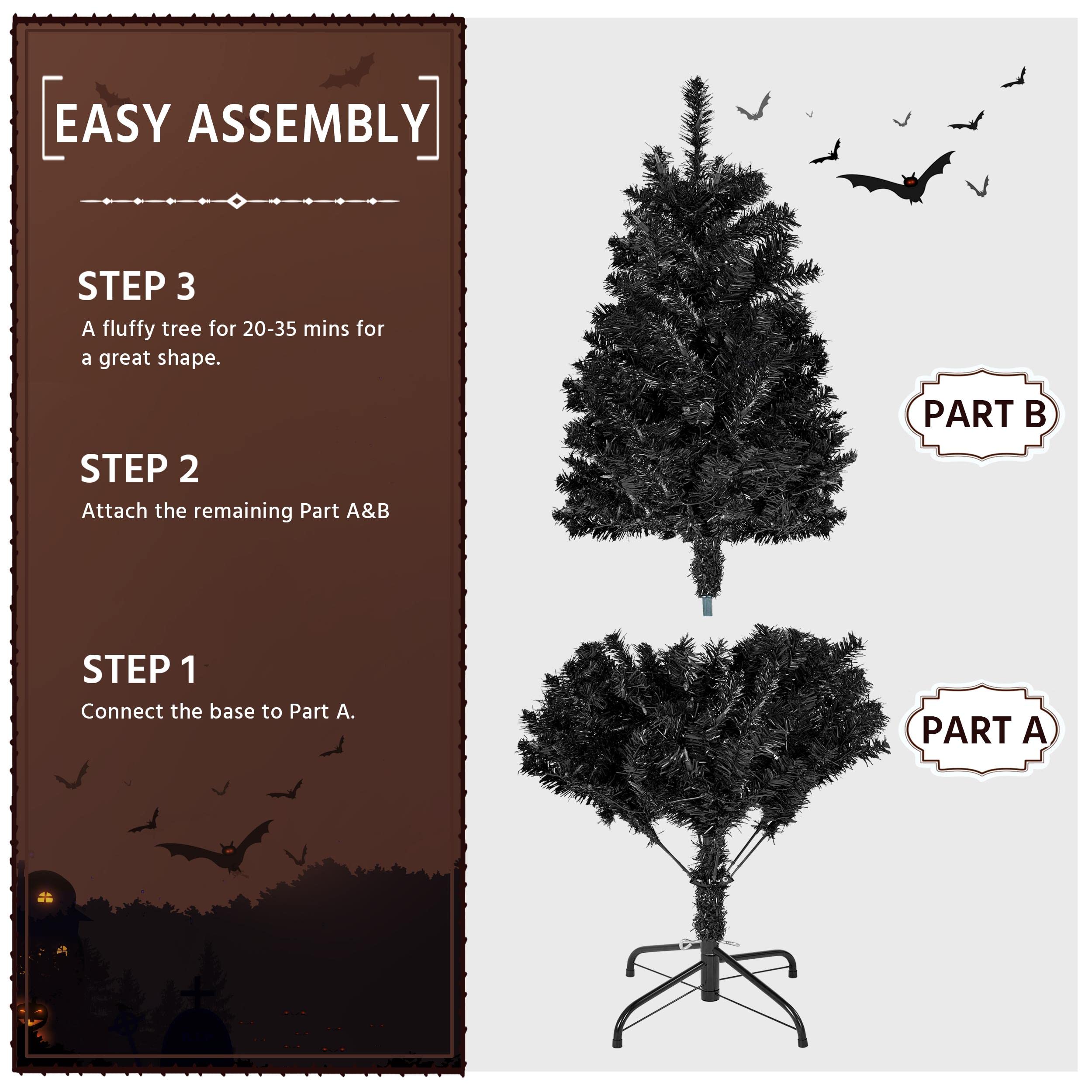 EASY ASSEMBLY

STEP 3
A fluffy tree for 20-35 mins for a great shape.

STEP 2
Attach the remaining Part A&B

STEP 1
Connect the base to Part A.

PART B

PART A