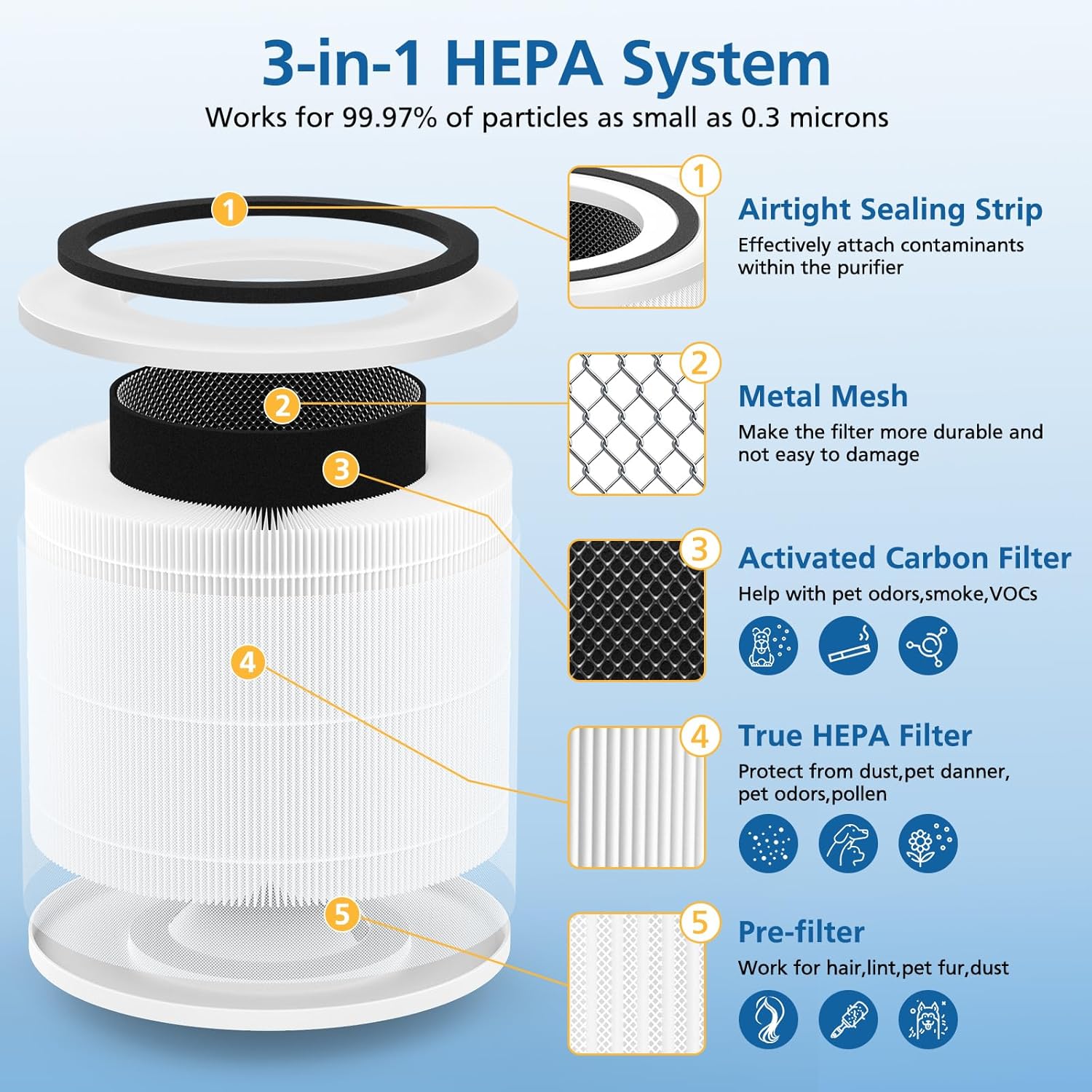 3-in-1 HEPA System

Works for 99.97% of particles as small as 0.3 microns

1

2

3

4

5

1

Airtight Sealing Strip

Effectively attach contaminants within the purifier

2

Metal Mesh

Make the filter more durable and not easy to damage

3

Activated Carbon Filter

Help with pet odors,smoke,VOCs

4

True HEPA Filter

Protect from dust,pet danner, pet odors,pollen

5

Pre-filter

Work for hair,lint,pet fur,dust