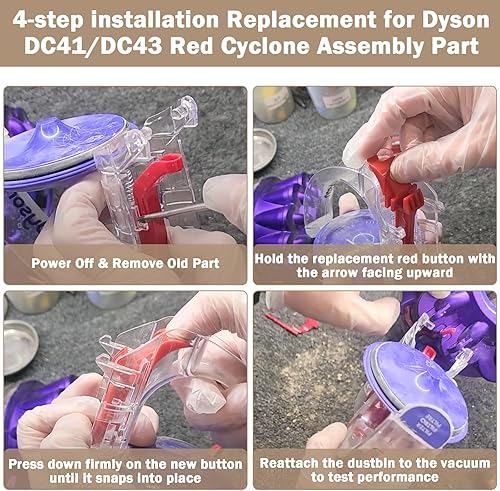 4-step installation Replacement for Dyson DC41/DC43 Red Cyclone Assembly Part

Power Off & Remove Old Part

Hold the replacement red button with the arrow facing upward

Press down firmly on the new button until it snaps into place

Reattach the dustbin to the vacuum to test performance