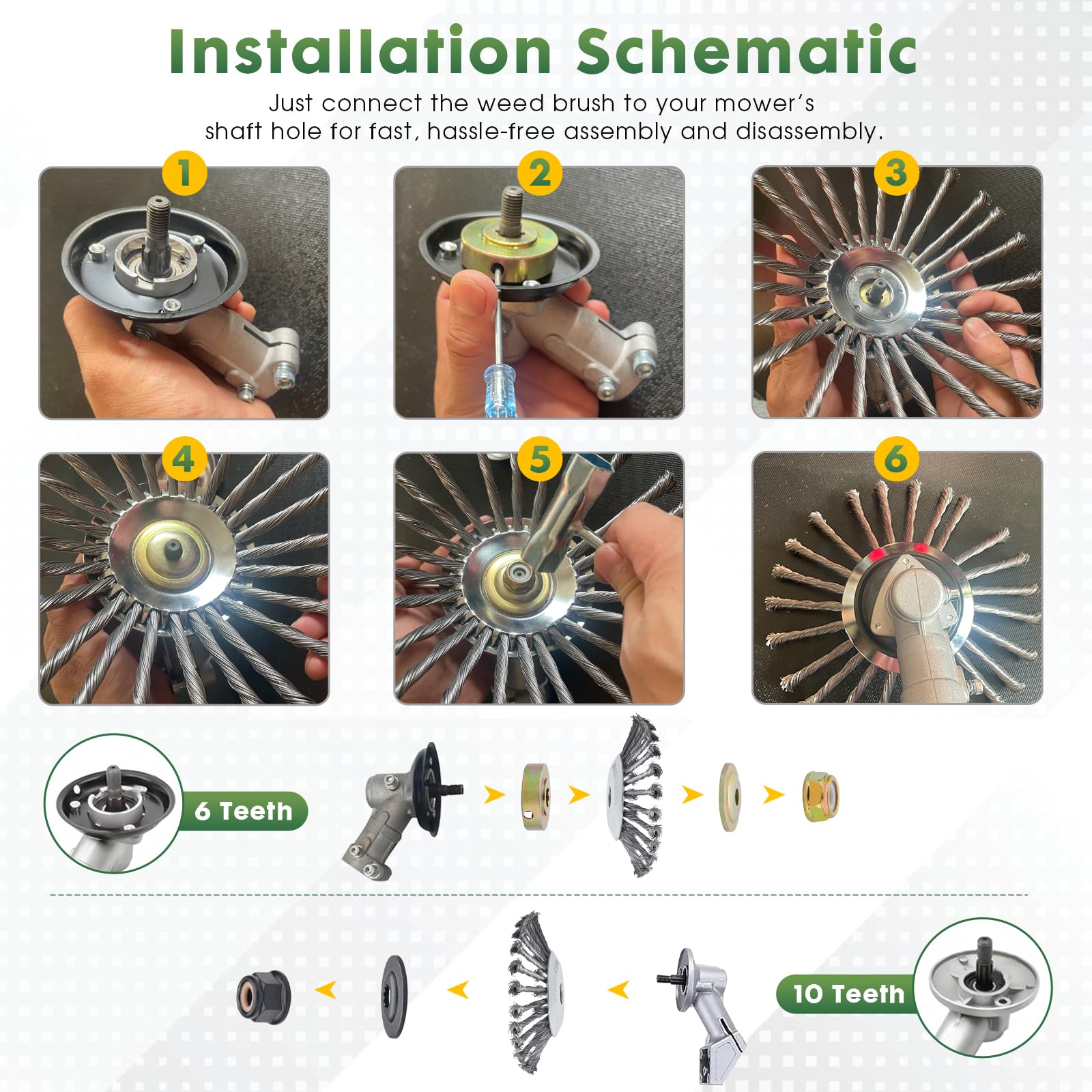 Installation Schematic

Just connect the weed brush to your mower's shaft hole for fast, hassle-free assembly and disassembly.

1

2

3

4

5

6

6 Teeth

10 Teeth