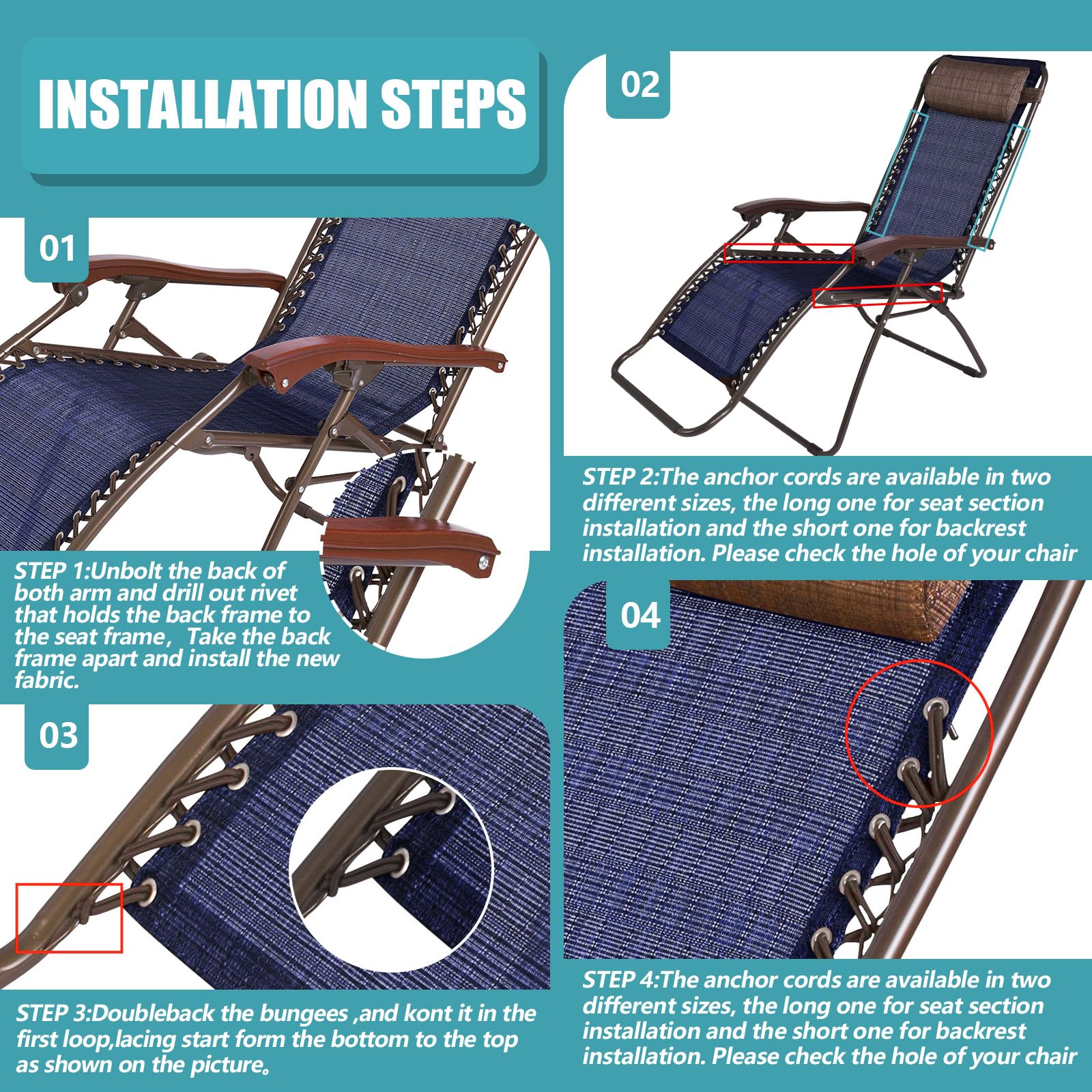 INSTALLATION STEPS

01

STEP 1:Unbolt the back of both arm and drill out rivet that holds the back frame to the seat frame，Take the back frame apart and install the new fabric.

02

STEP 2:The anchor cords are available in two different sizes, the long one for seat section installation and the short one for backrest installation. Please check the hole of your chair

03

STEP 3:Doubleback the bungees ,and kont it in the first loop,lacing start form the bottom to the top as shown on the picture。

04

STEP 4:The anchor cords are available in two different sizes, the long one for seat section installation and the short one for backrest installation. Please check the hole of your chair