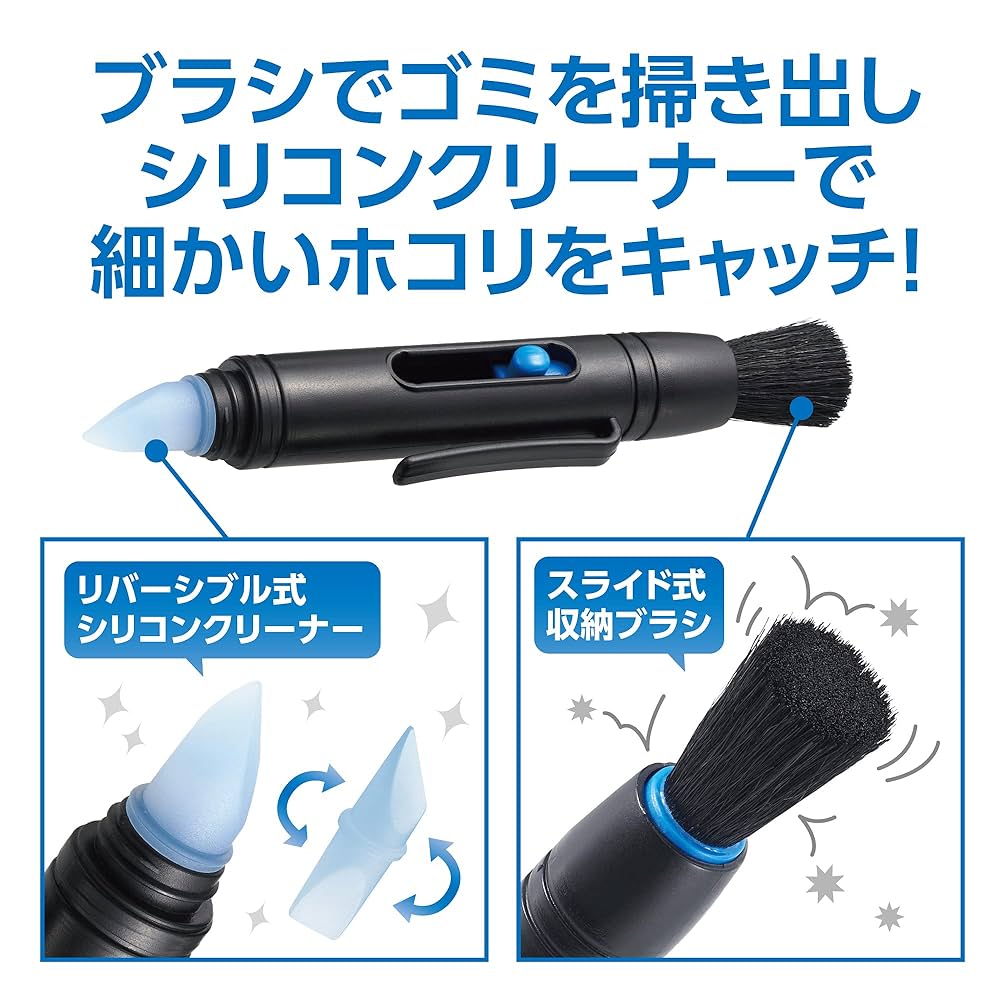 ブラシでゴミを掃き出し
シリコンクリーナーで
細かいホコリをキャッチ!

リバーシブル式
シリコンクリーナー

スライド式
収納ブラシ