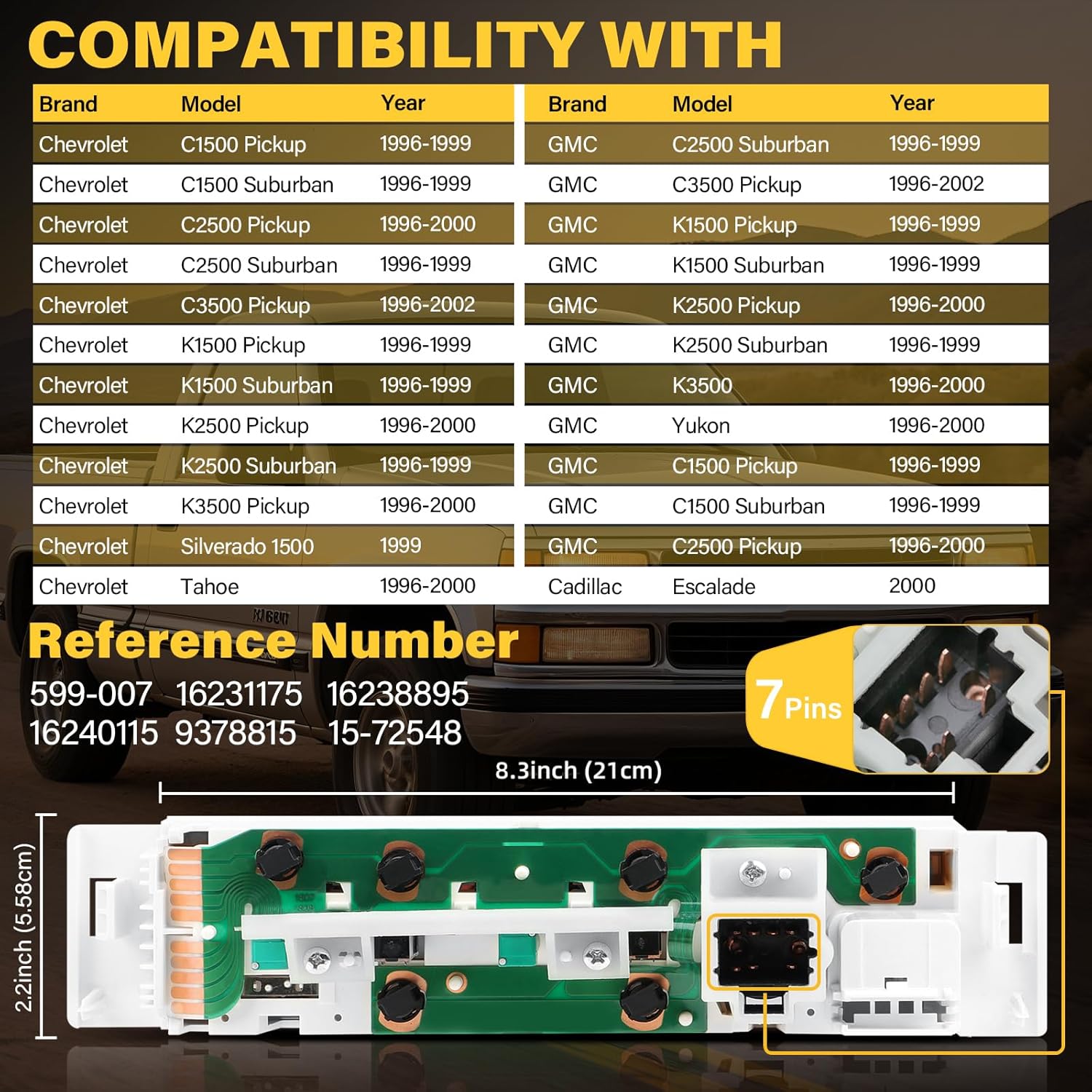 COMPATIBILITY WITH

| Brand | Model | Year |
|---|---|---|
| Chevrolet | C1500 Pickup | 1996-1999 |
| Chevrolet | C1500 Suburban | 1996-1999 |
| Chevrolet | C2500 Pickup | 1996-2000 |
| Chevrolet | C2500 Suburban | 1996-1999 |
| Chevrolet | C3500 Pickup | 1996-2002 |
| Chevrolet | K1500 Pickup | 1996-1999 |
| Chevrolet | K1500 Suburban | 1996-1999 |
| Chevrolet | K2500 Pickup | 1996-2000 |
| Chevrolet | K2500 Suburban | 1996-1999 |
| Chevrolet | K3500 Pickup | 1996-2000 |
| Chevrolet | Silverado 1500 | 1999 |
| Chevrolet | Tahoe | 1996-2000 |

| Brand | Model | Year |
|---|---|---|
| GMC | C2500 Suburban | 1996-1999 |
| GMC | C3500 Pickup | 1996-2002 |
| GMC | K1500 Pickup | 1996-1999 |
| GMC | K1500 Suburban | 1996-1999 |
| GMC | K2500 Pickup | 1996-2000 |
| GMC | K2500 Suburban | 1996-1999 |
| GMC | K3500 | 1996-2000 |
| GMC | Yukon | 1996-2000 |
| GMC | C1500 Pickup | 1996-1999 |
| GMC | C1500 Suburban | 1996-1999 |
| GMC | C2500 Pickup | 1996-2000 |
| Cadillac | Escalade | 2000 |

Reference Number
599-007 16231175 16238895
16240115 9378815 15-72548

7 Pins

8.3inch (21cm)

2.2inch (5.58cm)