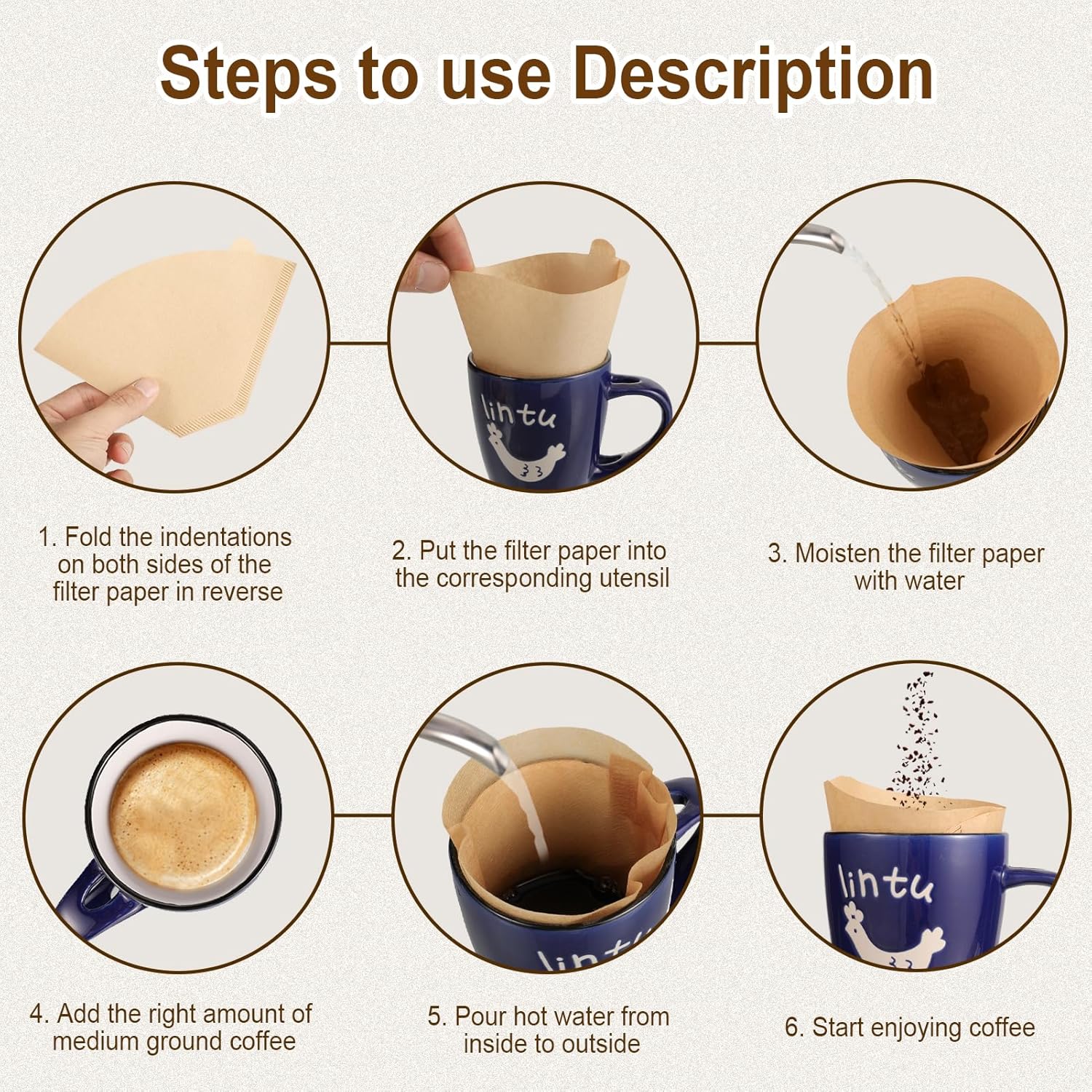 Steps to use Description

lintu

1. Fold the indentations on both sides of the filter paper in reverse

2. Put the filter paper into the corresponding utensil

3. Moisten the filter paper with water

lintu

lintu

4. Add the right amount of medium ground coffee

5. Pour hot water from inside to outside

6. Start enjoying coffee