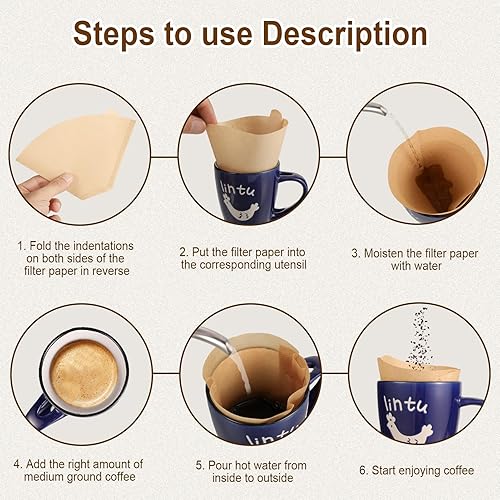 Steps to use Description

lintu

1. Fold the indentations on both sides of the filter paper in reverse

2. Put the filter paper into the corresponding utensil

3. Moisten the filter paper with water

lintu

lintu

4. Add the right amount of medium ground coffee

5. Pour hot water from inside to outside

6. Start enjoying coffee