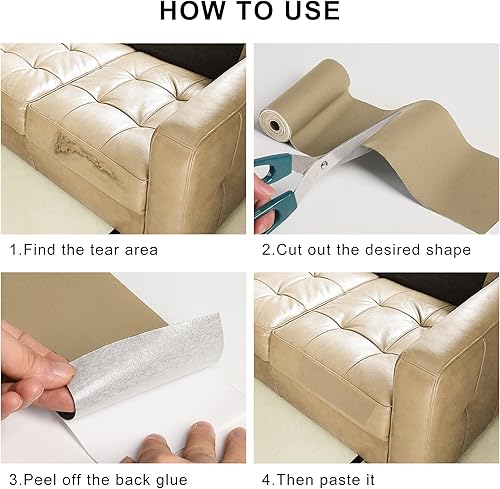 HOW TO USE

1.Find the tear area

2.Cut out the desired shape

3.Peel off the back glue

4.Then paste it