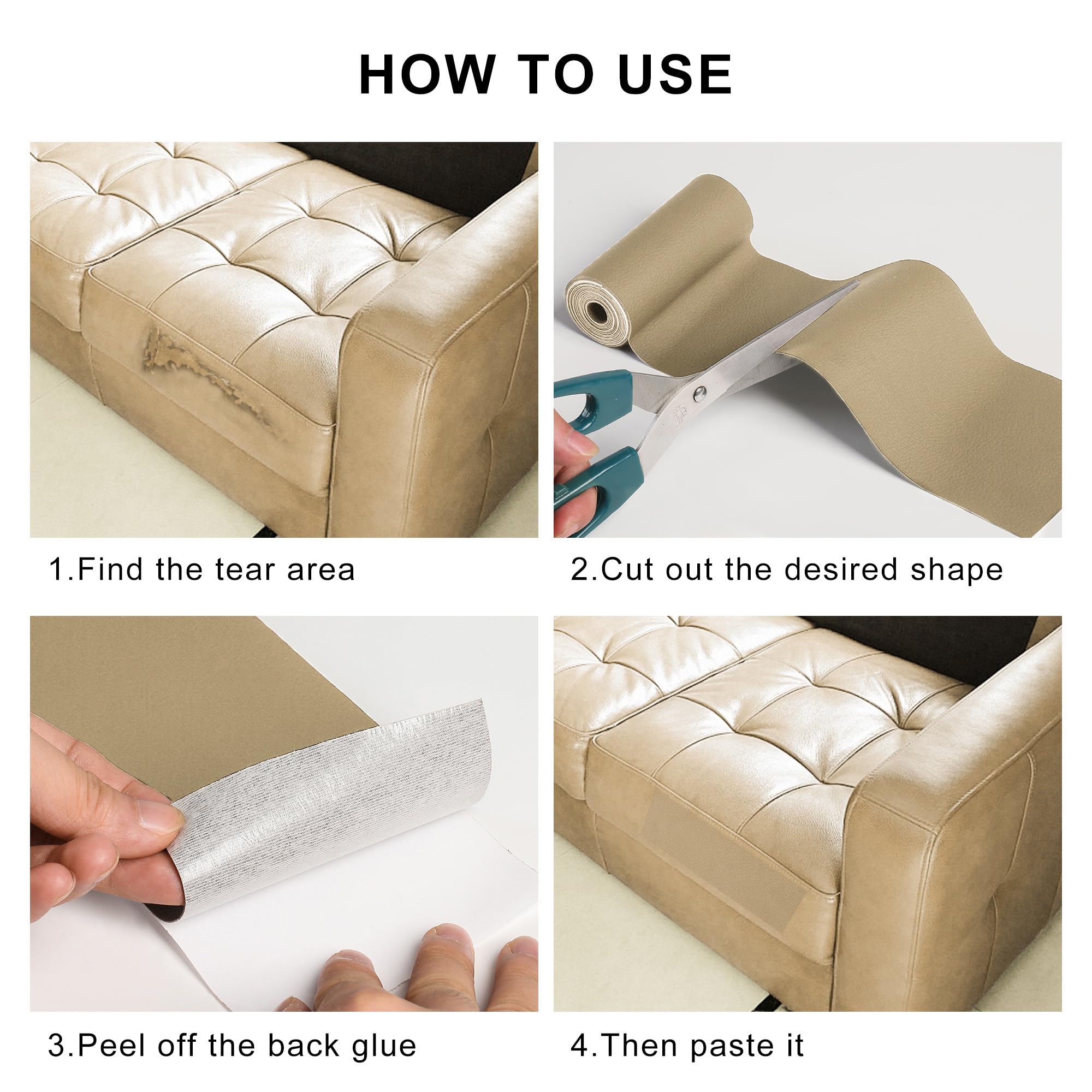 HOW TO USE

1.Find the tear area

2.Cut out the desired shape

3.Peel off the back glue

4.Then paste it