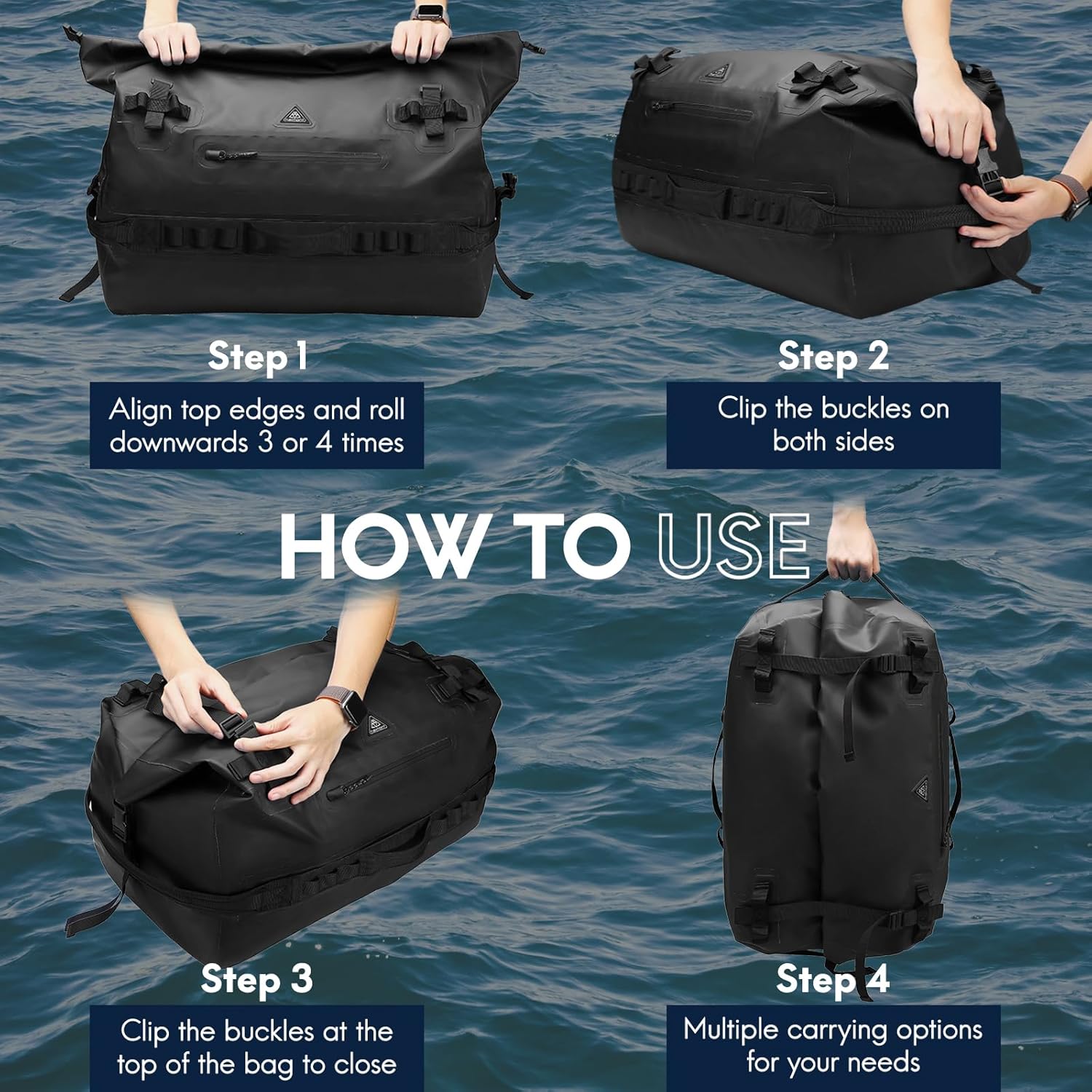 Step 1
Align top edges and roll downwards 3 or 4 times

Step 2
Clip the buckles on both sides

HOW TO USE

Step 3
Clip the buckles at the top of the bag to close

Step 4
Multiple carrying options for your needs