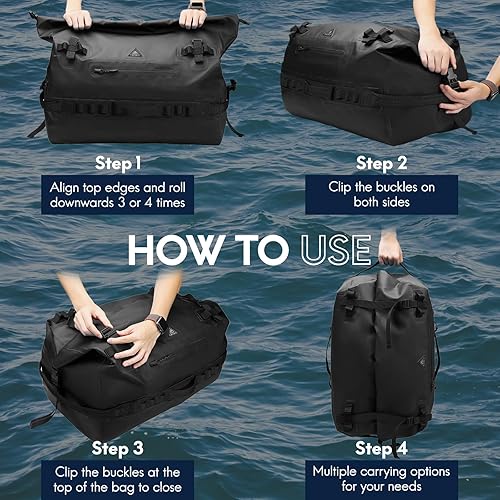 Step 1

Align top edges and roll downwards 3 or 4 times

Step 2

Clip the buckles on both sides

HOW TO USE

Step 3

Clip the buckles at the top of the bag to close

Step 4

Multiple carrying options for your needs