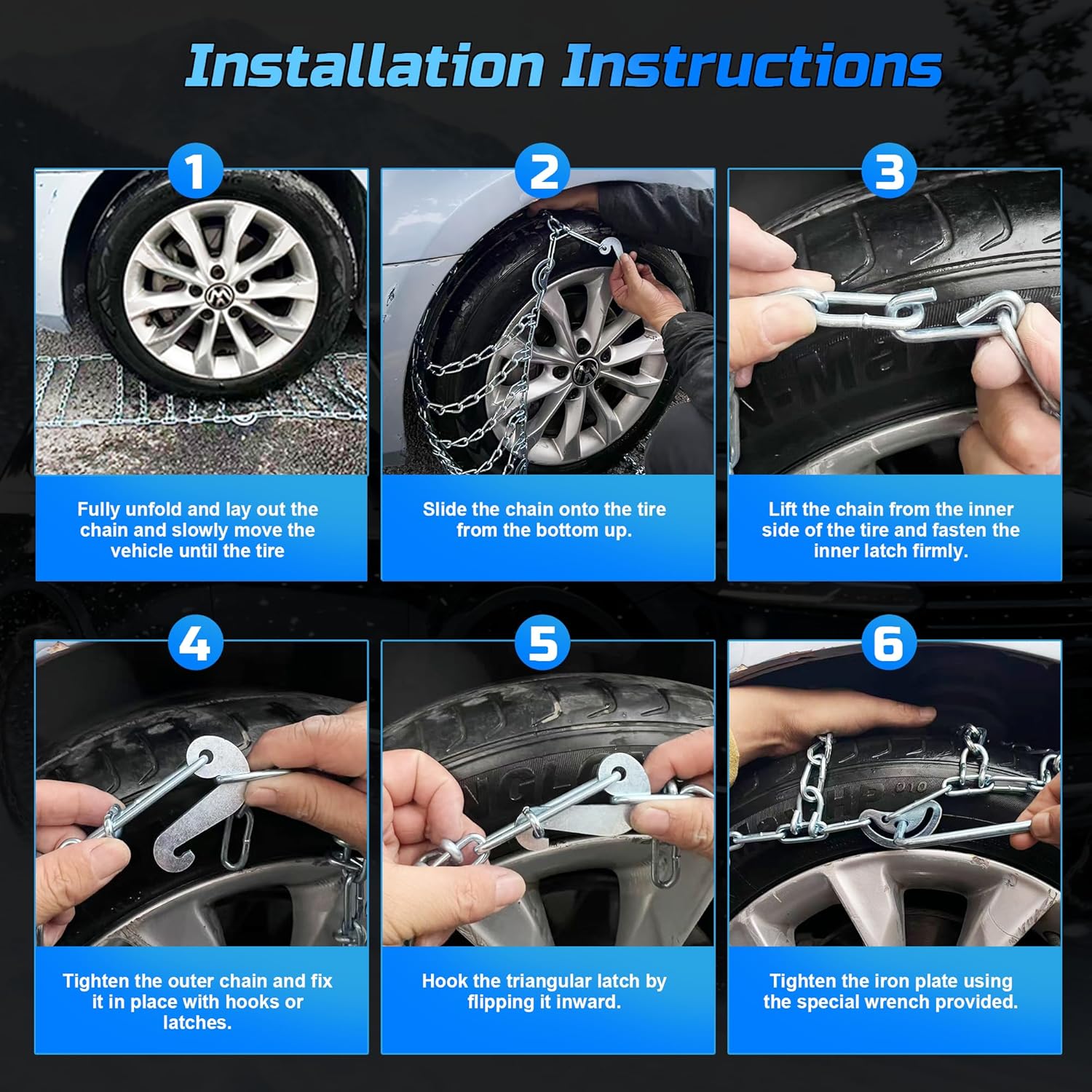 Installation Instructions

1

Fully unfold and lay out the chain and slowly move the vehicle until the tire

2

Slide the chain onto the tire from the bottom up.

3

Lift the chain from the inner side of the tire and fasten the inner latch firmly.

4

Tighten the outer chain and fix it in place with hooks or latches.

5

Hook the triangular latch by flipping it inward.

6

Tighten the iron plate using the special wrench provided.