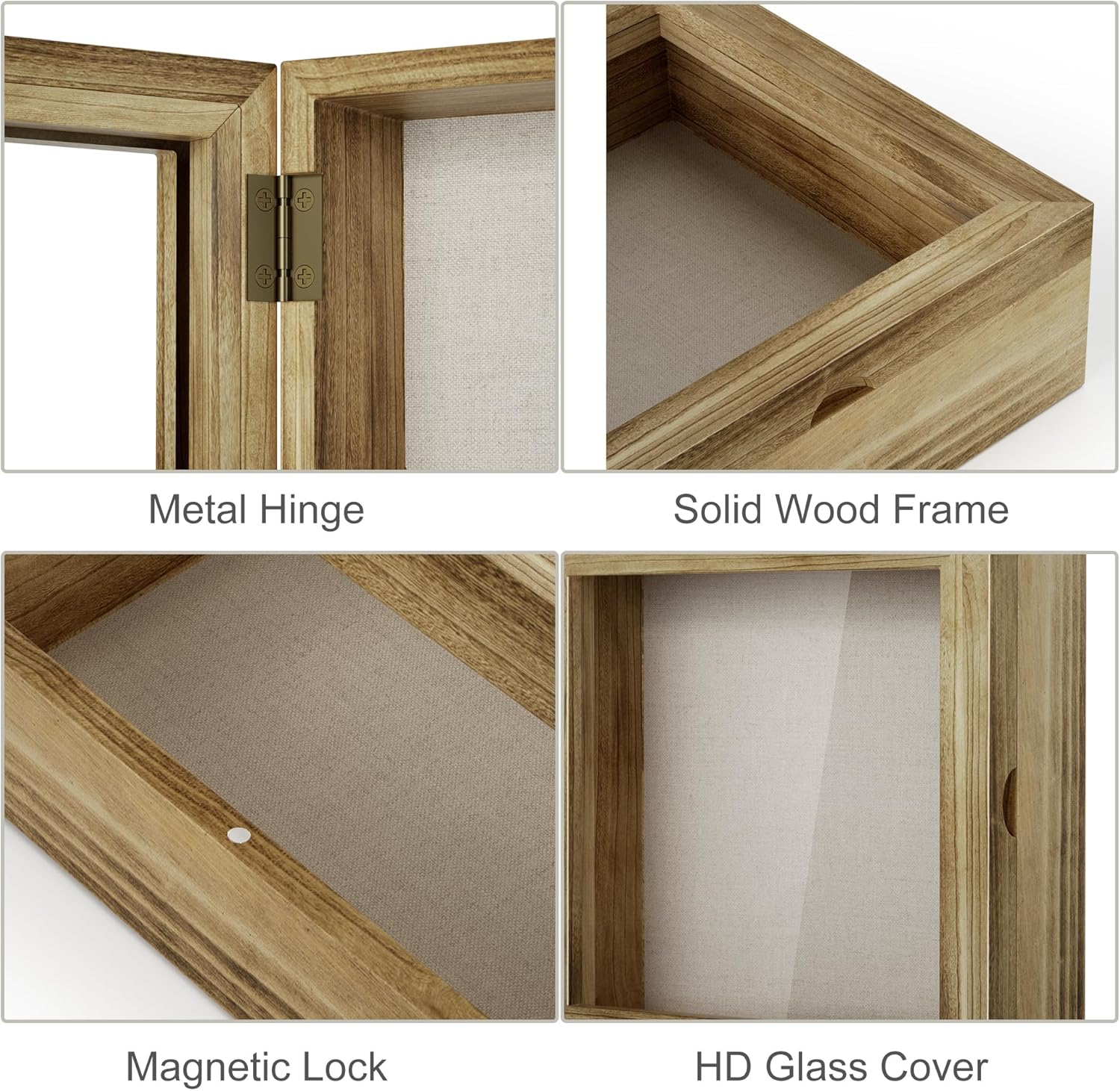 Metal Hinge

Solid Wood Frame

Magnetic Lock

HD Glass Cover