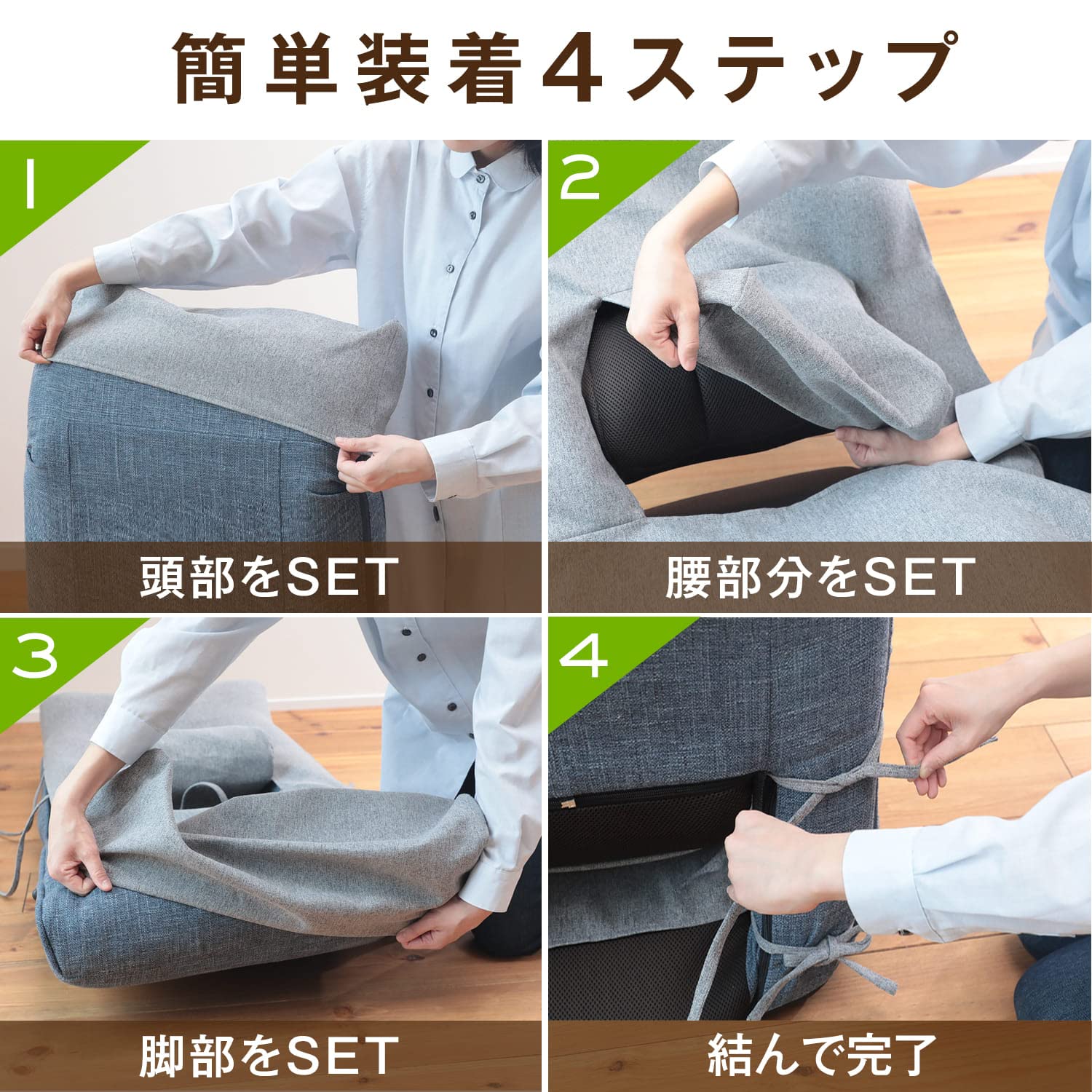 簡単装着4ステップ

1

頭部をSET

2

腰部分をSET

3

脚部をSET

4

結んで完了