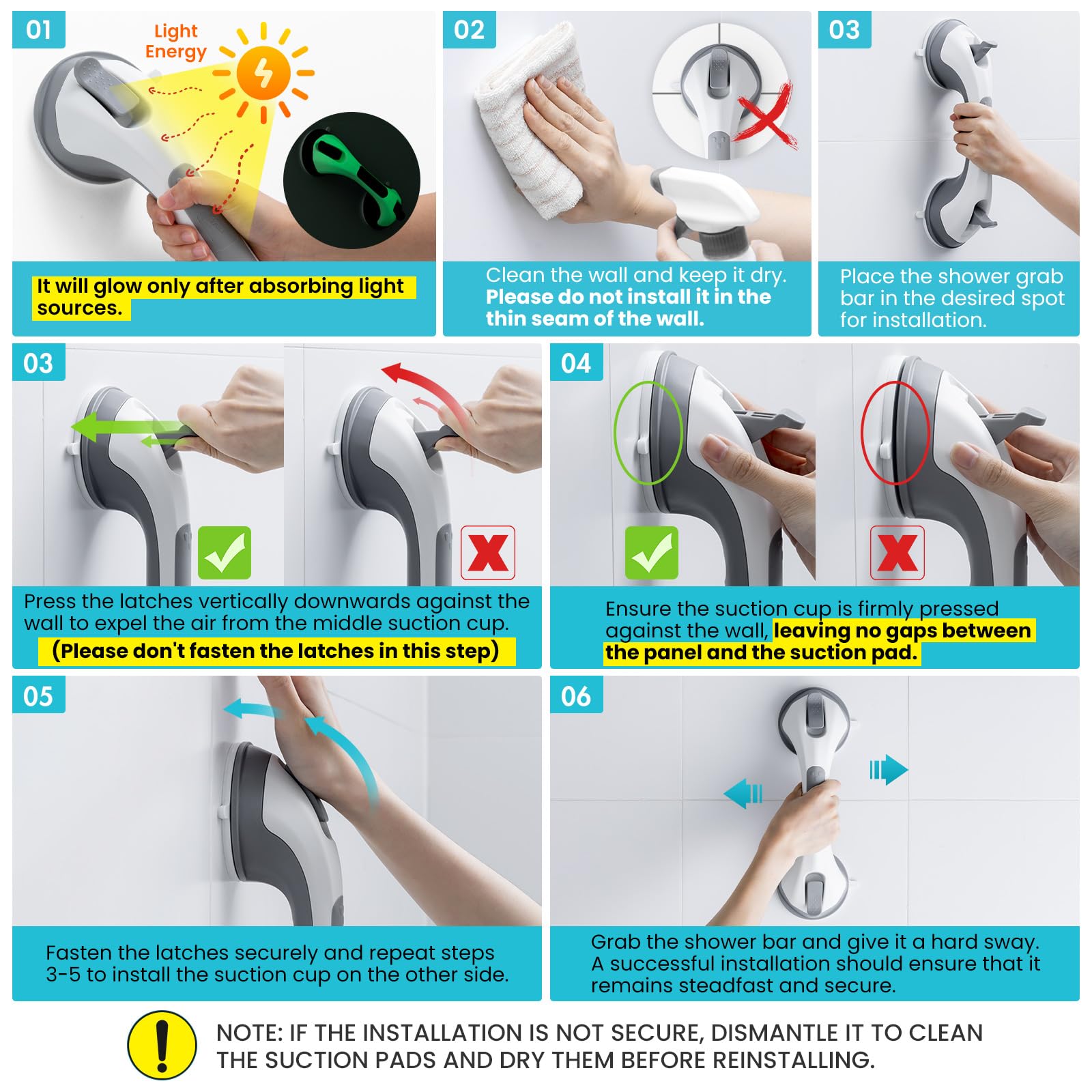 01

Light Energy

It will glow only after absorbing light sources.

02

Clean the wall and keep it dry. Please do not install it in the thin seam of the wall.

03

Place the shower grab bar in the desired spot for installation.

03

Press the latches vertically downwards against the wall to expel the air from the middle suction cup.
(Please don't fasten the latches in this step)

04

Ensure the suction cup is firmly pressed against the wall, leaving no gaps between the panel and the suction pad.

05

Fasten the latches securely and repeat steps 3-5 to install the suction cup on the other side.

06

Grab the shower bar and give it a hard sway. A successful installation should ensure that it remains steadfast and secure.

NOTE: IF THE INSTALLATION IS NOT SECURE, DISMANTLE IT TO CLEAN THE SUCTION PADS AND DRY THEM BEFORE REINSTALLING.