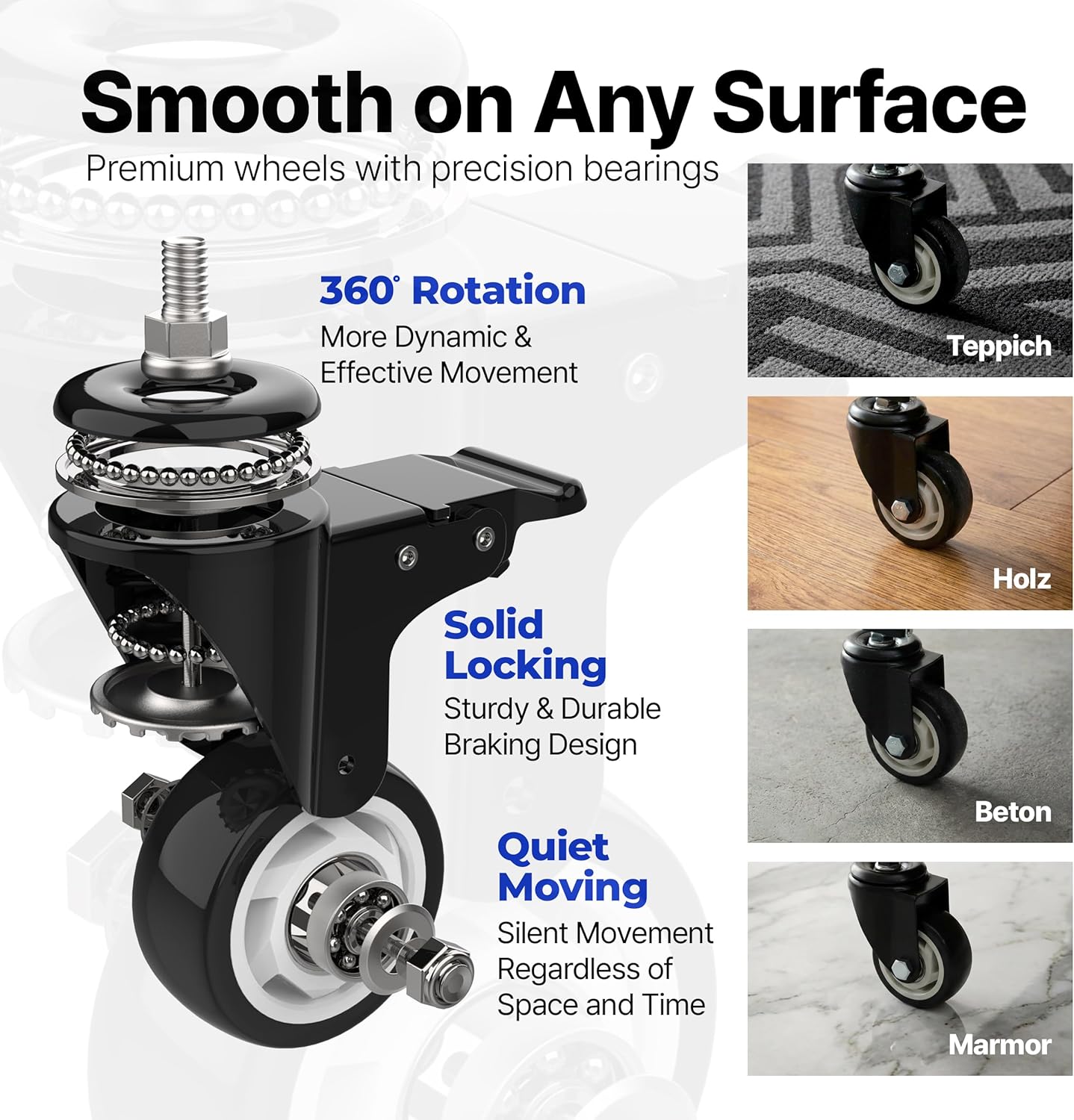 Smooth on Any Surface

Premium wheels with precision bearings

360° Rotation

More Dynamic & Effective Movement

Solid Locking

Sturdy & Durable Braking Design

Quiet Moving

Silent Movement Regardless of Space and Time

Teppich

Holz

Beton

Marmor