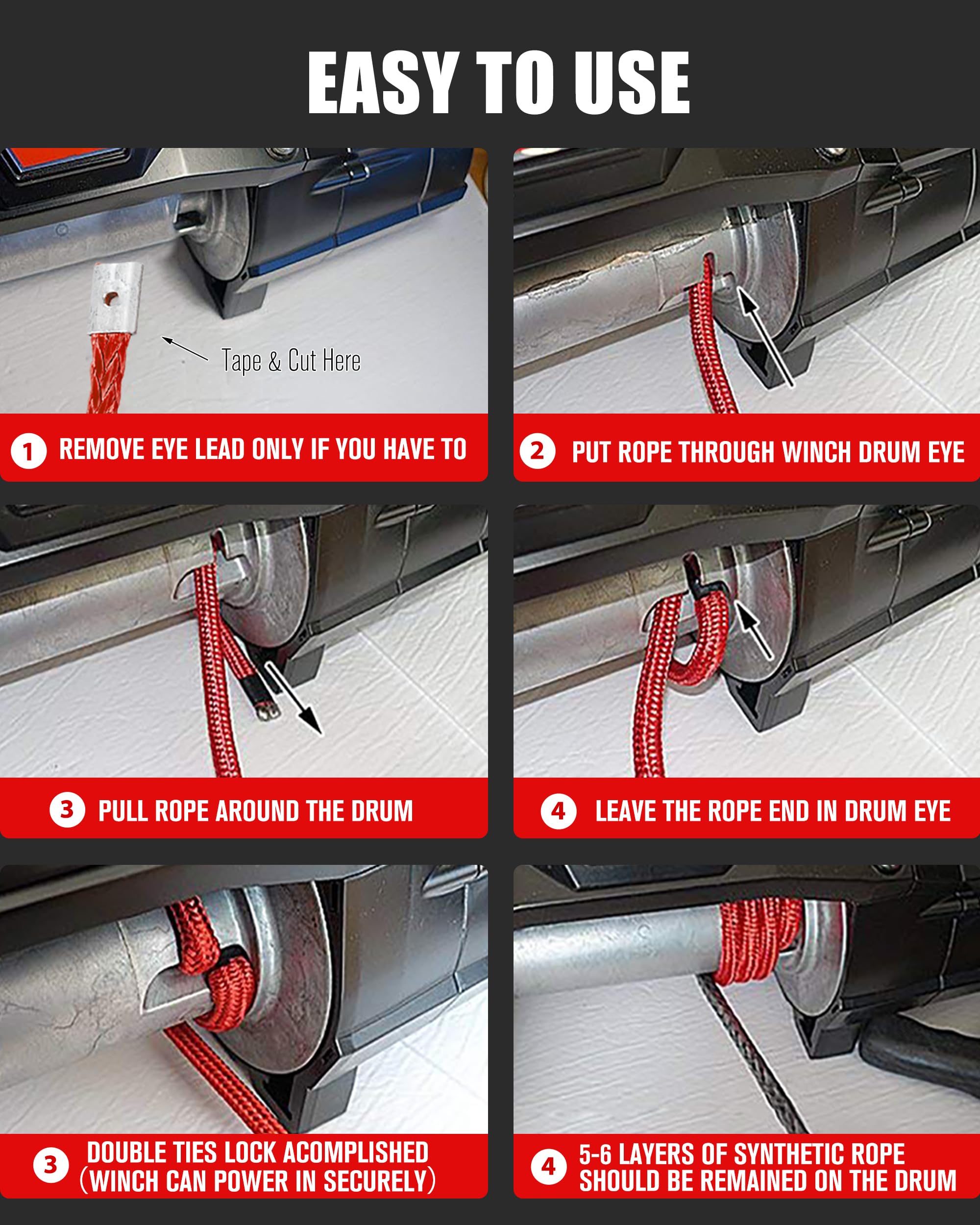 EASY TO USE

Tape & Cut Here

1 REMOVE EYE LEAD ONLY IF YOU HAVE TO

2 PUT ROPE THROUGH WINCH DRUM EYE

3 PULL ROPE AROUND THE DRUM

4 LEAVE THE ROPE END IN DRUM EYE

3 DOUBLE TIES LOCK ACOMPLISHED (WINCH CAN POWER IN SECURELY)

4 5-6 LAYERS OF SYNTHETIC ROPE SHOULD BE REMAINED ON THE DRUM