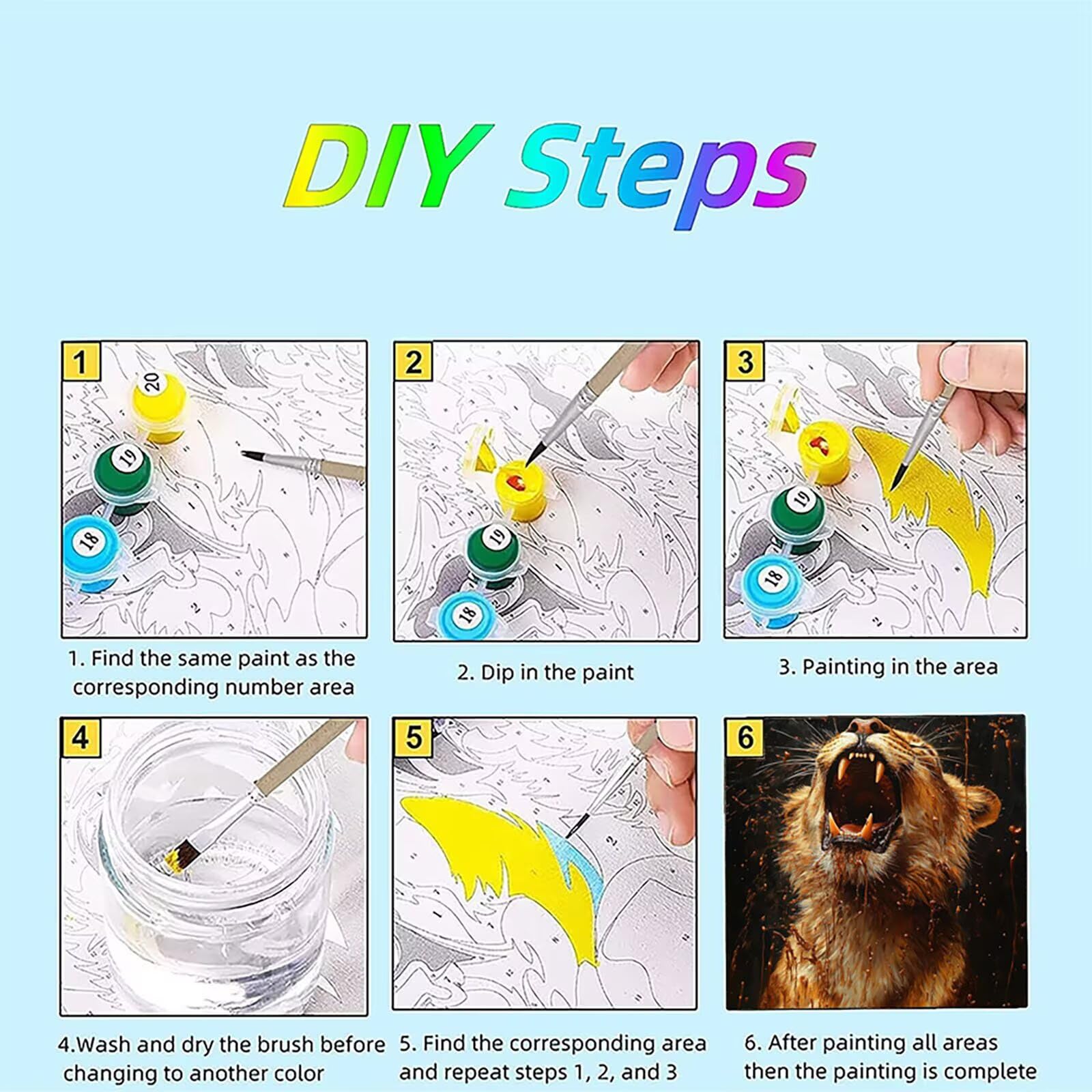 DIY Steps

1

20

19

18

1. Find the same paint as the corresponding number area

2

19

18

2. Dip in the paint

3

19

18

3. Painting in the area

4

4.Wash and dry the brush before changing to another color

5

5. Find the corresponding area and repeat steps 1, 2, and 3

6

6. After painting all areas then the painting is complete