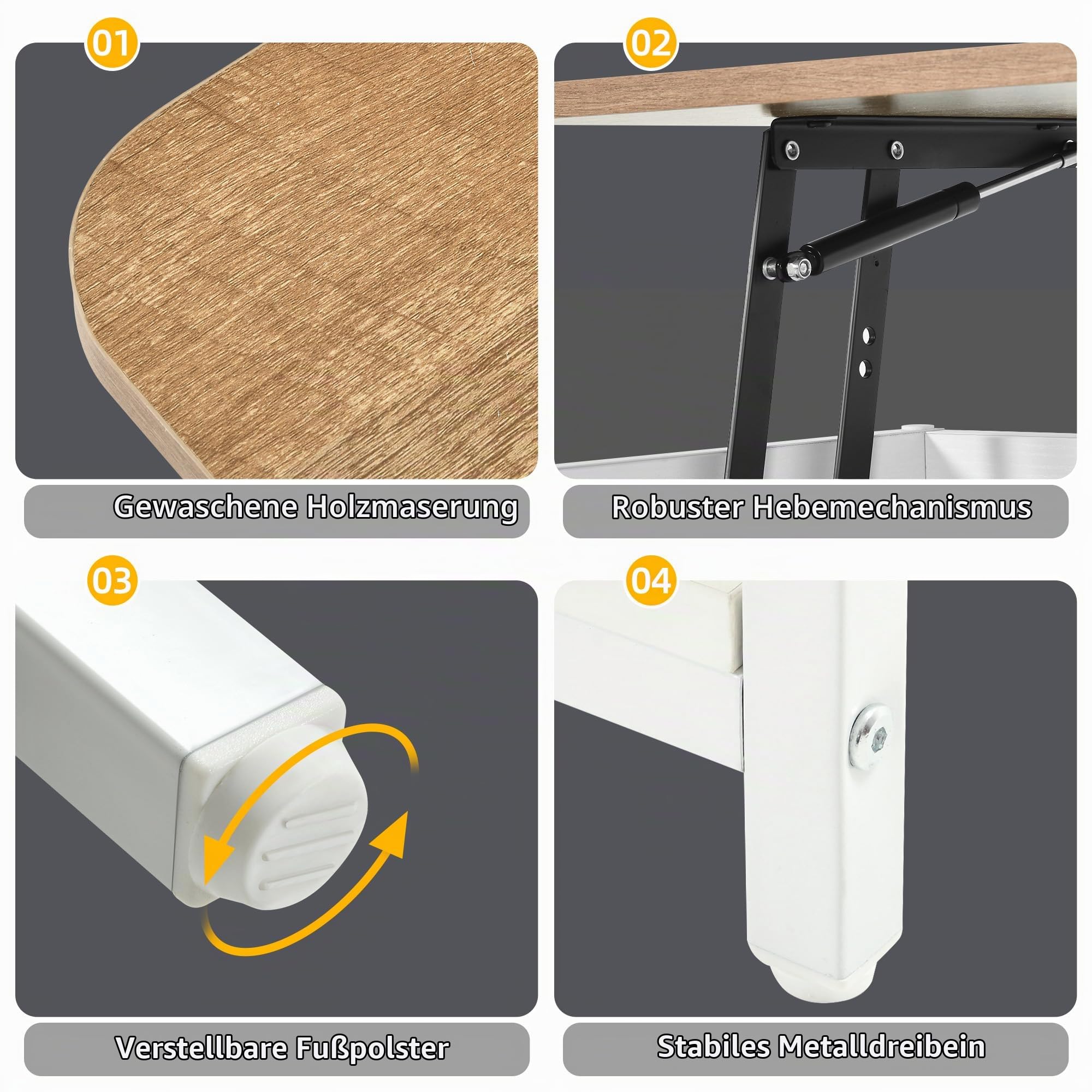 01

Gewaschene Holzmaserung

02

Robuster Hebemechanismus

03

Verstellbare Fußpolster

04

Stabiles Metalldreibein