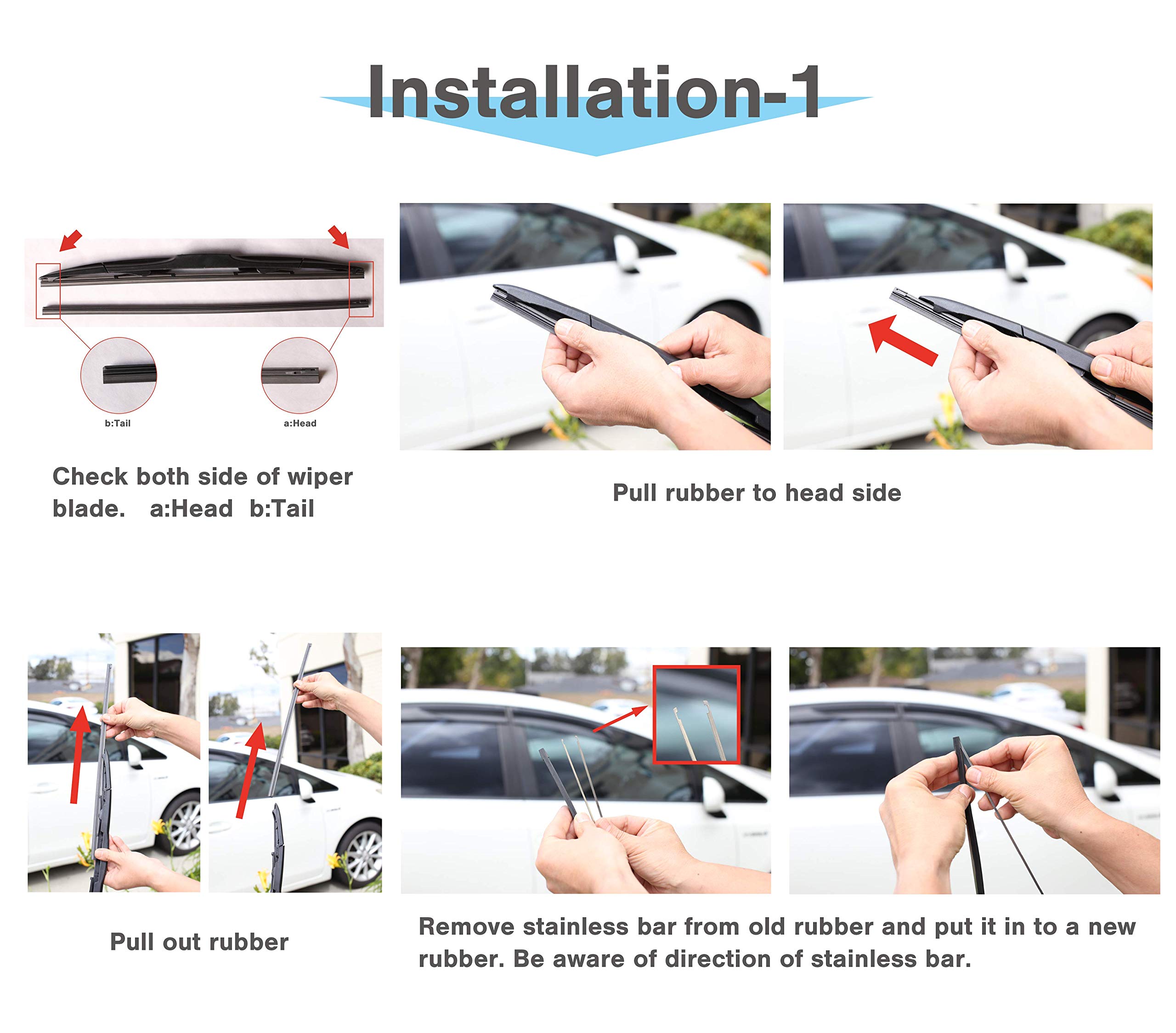 Installation-1

b:Tail

a:Head

Check both side of wiper blade. a:Head b:Tail

Pull rubber to head side

Pull out rubber

Remove stainless bar from old rubber and put it in to a new rubber. Be aware of direction of stainless bar.