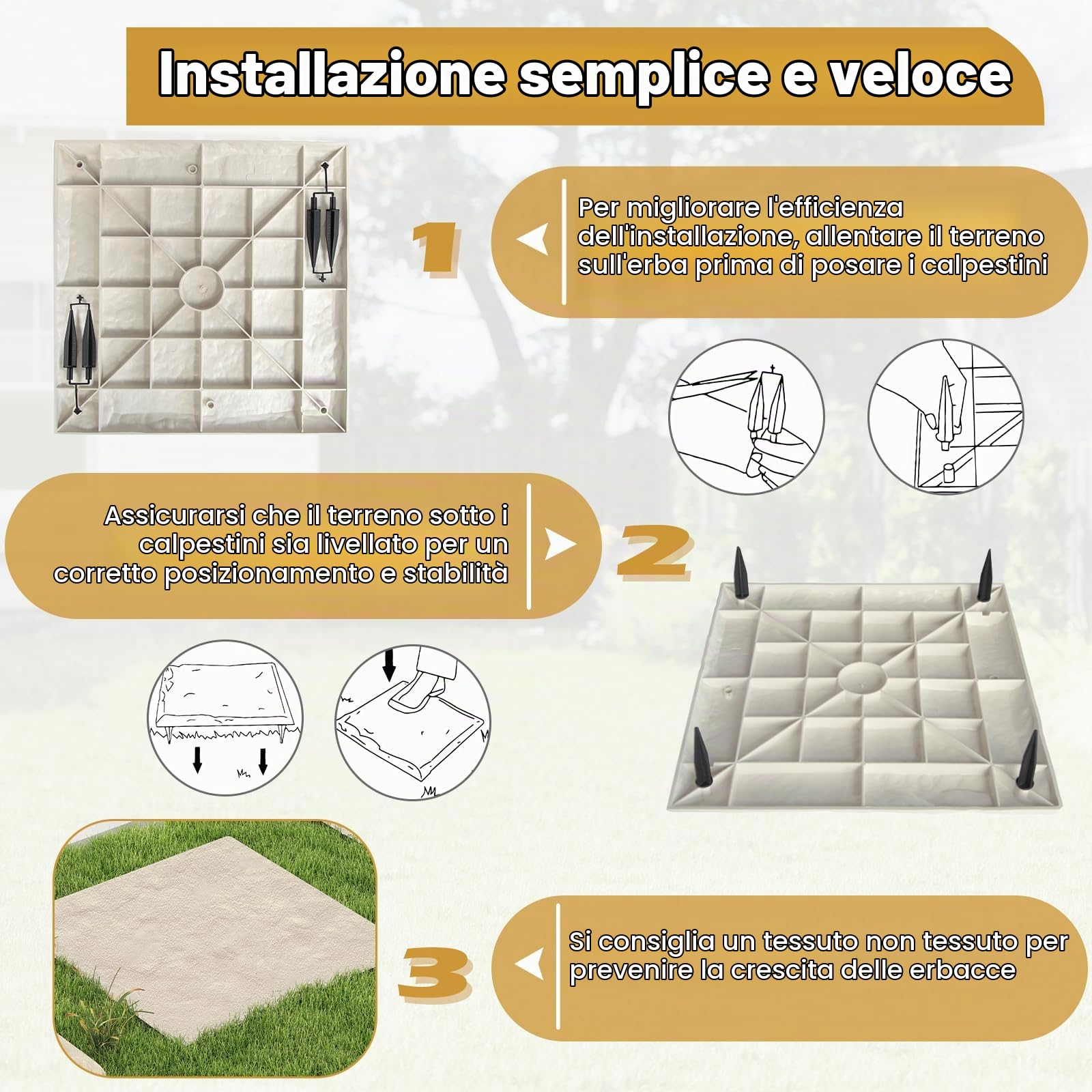 Installazione semplice e veloce

1

Per migliorare l'efficienza dell'installazione, allentare il terreno sull'erba prima di posare i calpestini

Assicurarsi che il terreno sotto i calpestini sia livellato per un corretto posizionamento e stabilità

2

3

Si consiglia un tessuto non tessuto per prevenire la crescita delle erbacce