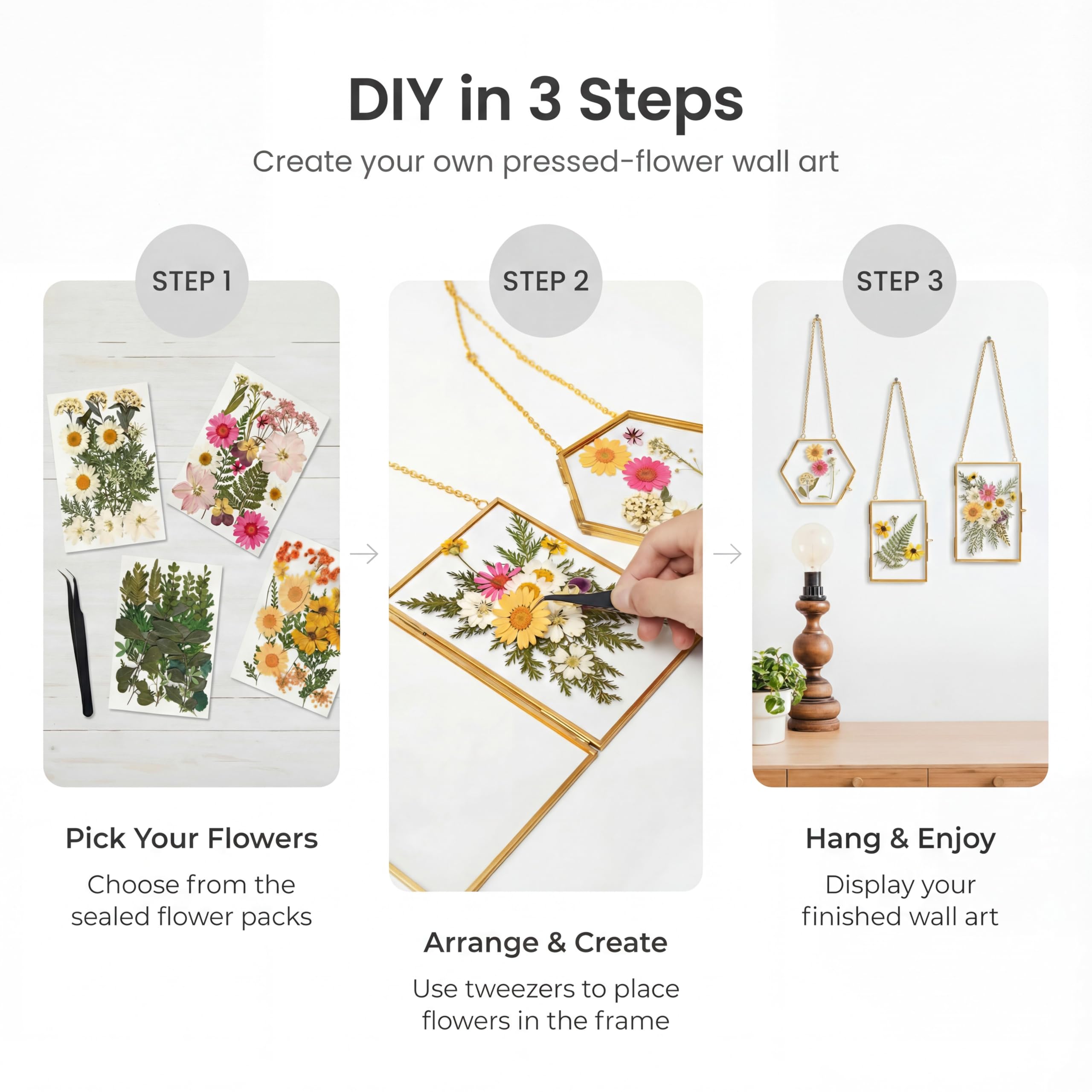 DIY in 3 Steps

Create your own pressed-flower wall art

STEP 1

Pick Your Flowers

Choose from the sealed flower packs

STEP 2

Arrange & Create

Use tweezers to place flowers in the frame

STEP 3

Hang & Enjoy

Display your finished wall art